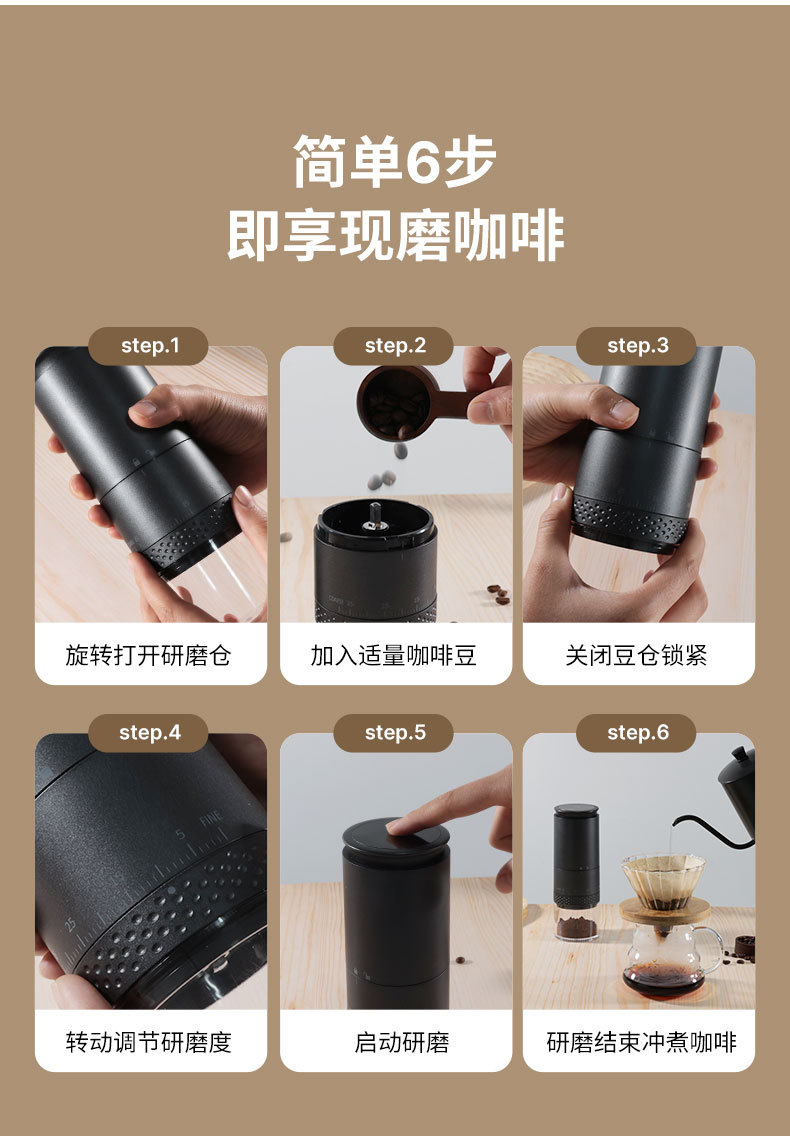 简单6步
即享现磨咖啡

step.1
旋转打开研磨仓

step.2
加入适量咖啡豆

step.3
关闭豆仓锁紧

step.4
5 FINE
25
转动调节研磨度

step.5
启动研磨

step.6
研磨结束冲煮咖啡