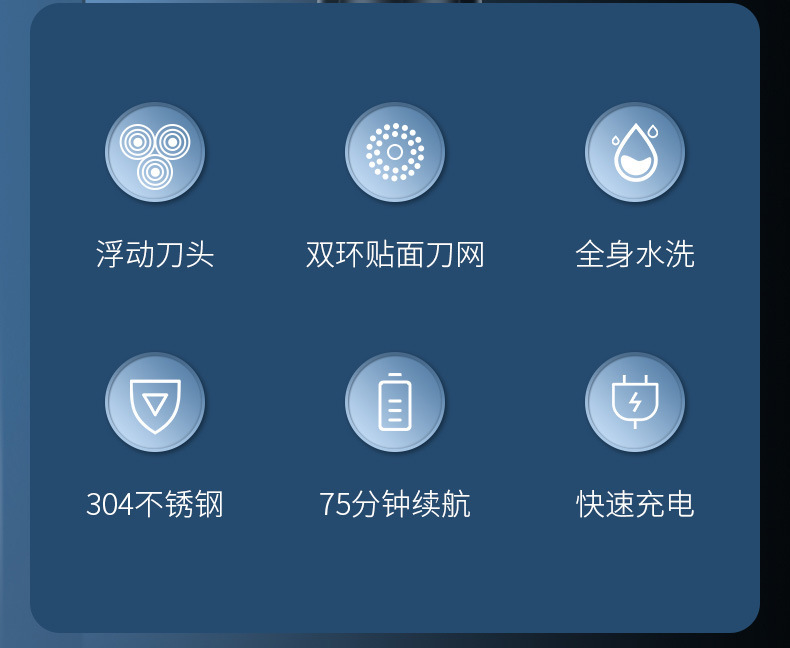 浮动刀头

双环贴面刀网

全身水洗

304不锈钢

75分钟续航

快速充电