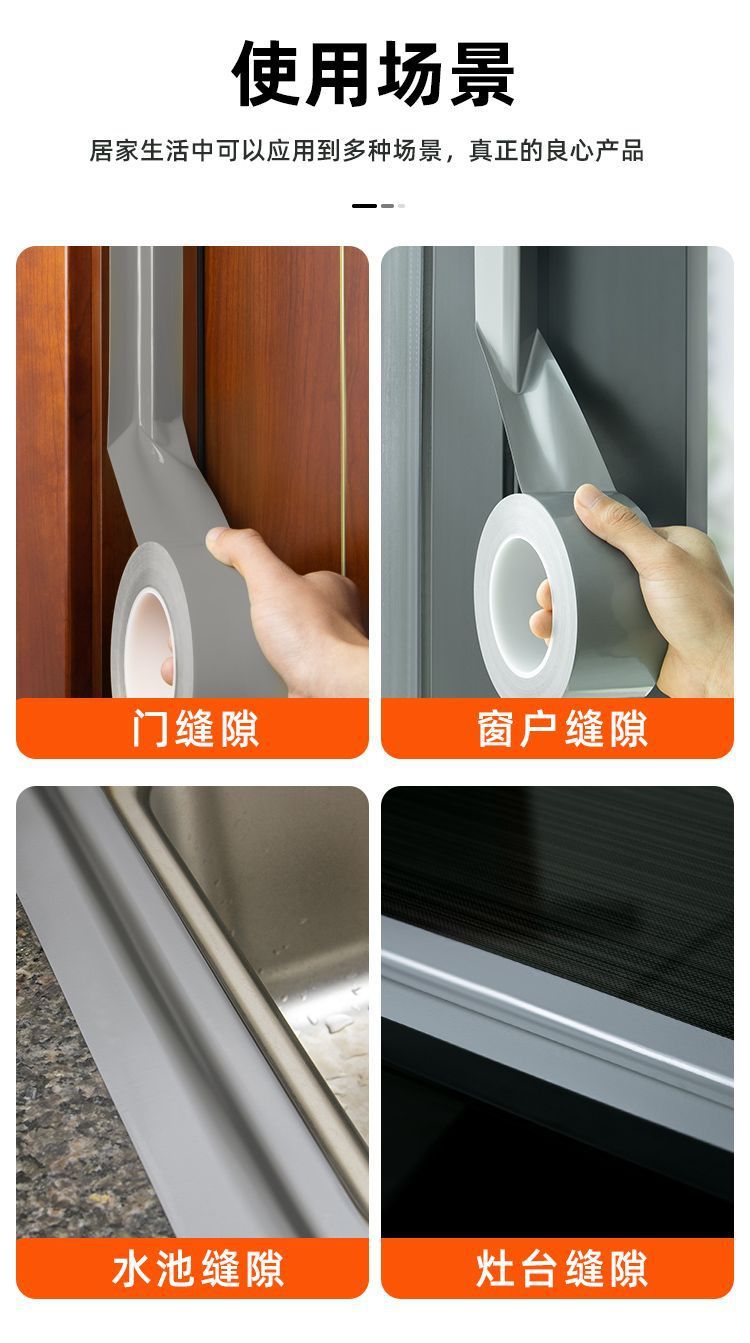 使用场景

居家生活中可以应用到多种场景，真正的良心产品

门缝隙

窗户缝隙

水池缝隙

灶台缝隙