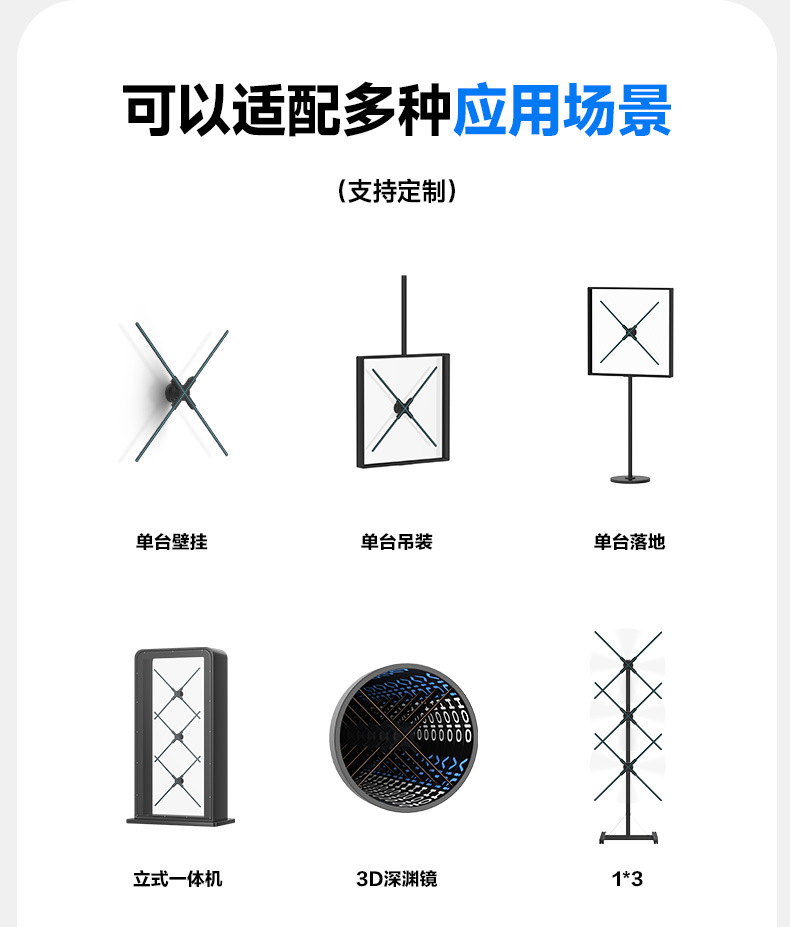 可以适配多种应用场景

（支持定制）

单台壁挂

单台吊装

单台落地

立式一体机

3D深渊镜

1*3