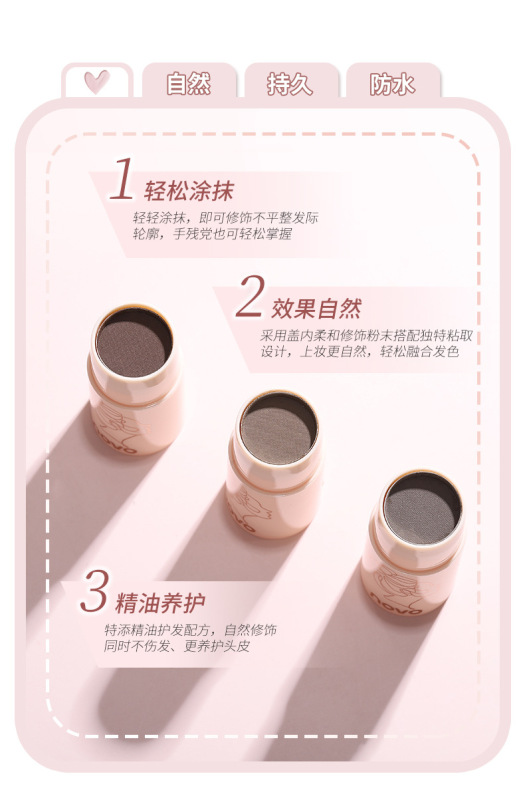 自然 持久 防水

1 轻松涂抹
轻轻涂抹，即可修饰不平整发际轮廓，手残党也可轻松掌握

2 效果自然
采用盖内柔和修饰粉末搭配独特粘取设计，上妆更自然，轻松融合发色

NOVO

NOVO

NOVO

3 精油养护
特添精油护发配方，自然修饰同时不伤发、更养护头皮