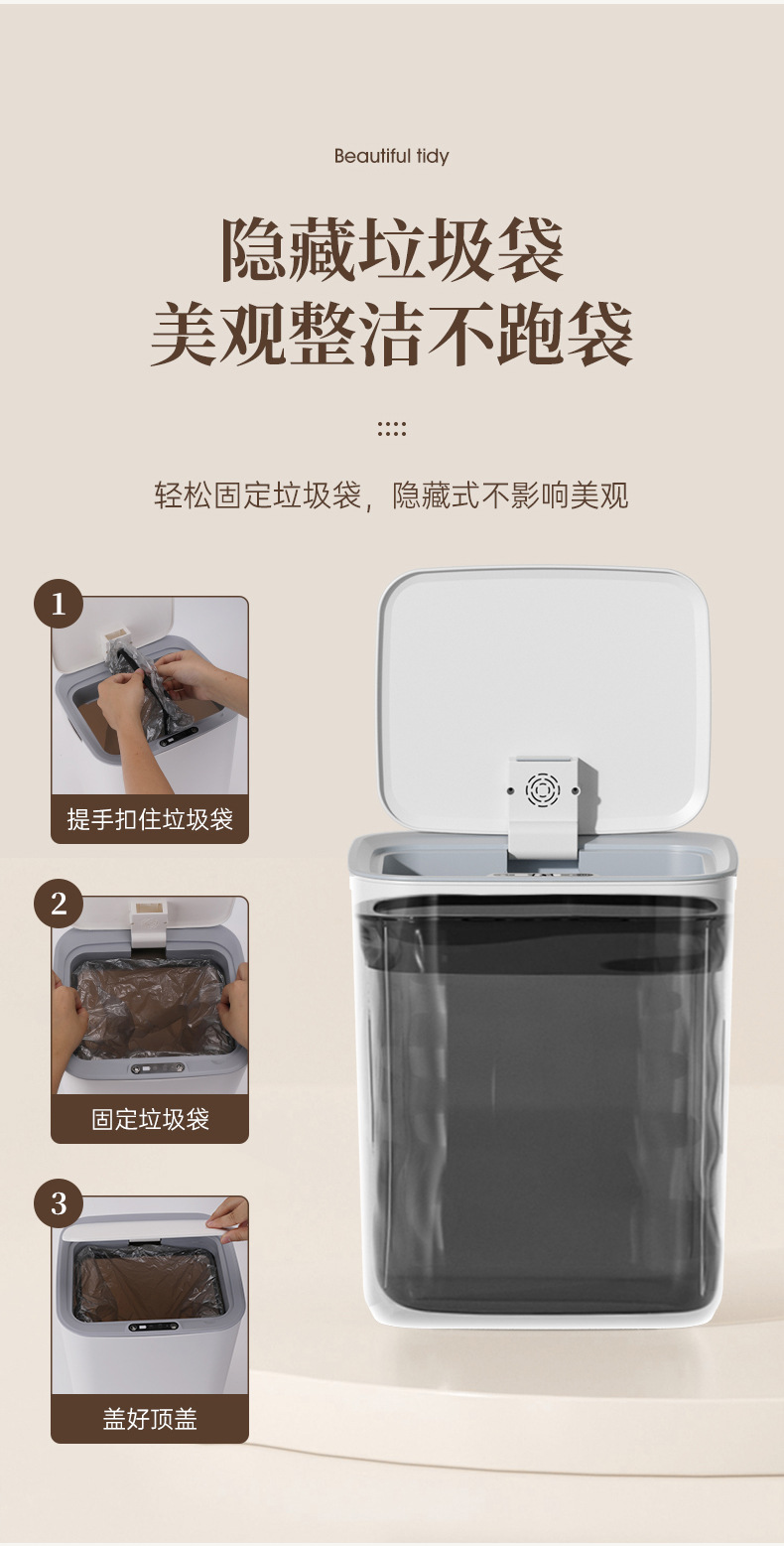 Beautiful tidy

隐藏垃圾袋
美观整洁不跑袋

轻松固定垃圾袋，隐藏式不影响美观

1
提手扣住垃圾袋

2
固定垃圾袋

3
盖好顶盖