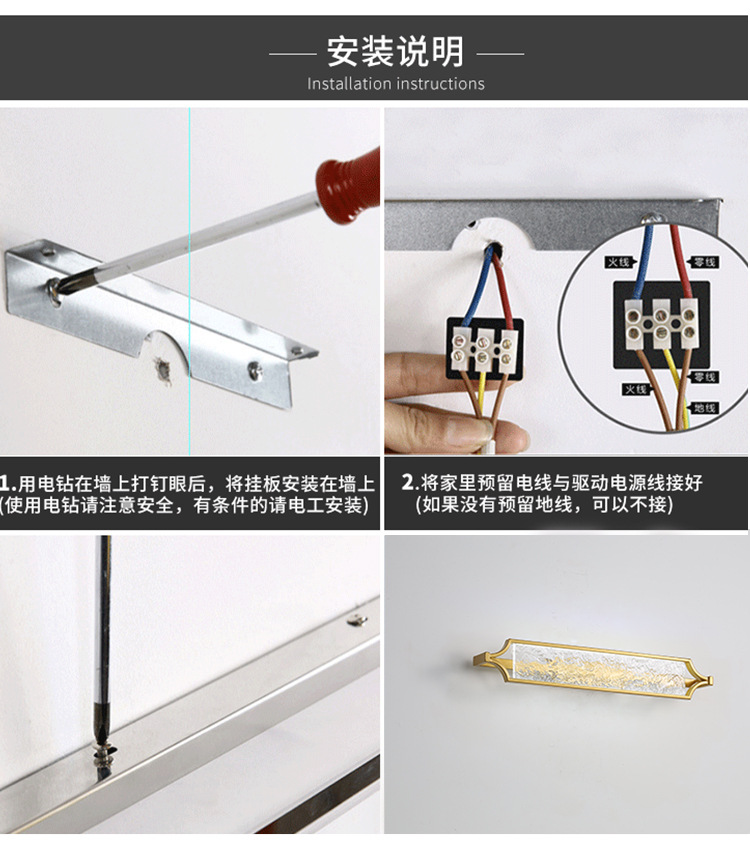 安装说明
Installation instructions

火线
零线
火线
零线
地线

1.用电钻在墙上打钉眼后，将挂板安装在墙上
(使用电钻请注意安全，有条件的请电工安装)

2.将家里预留电线与驱动电源线接好
(如果没有预留地线，可以不接)