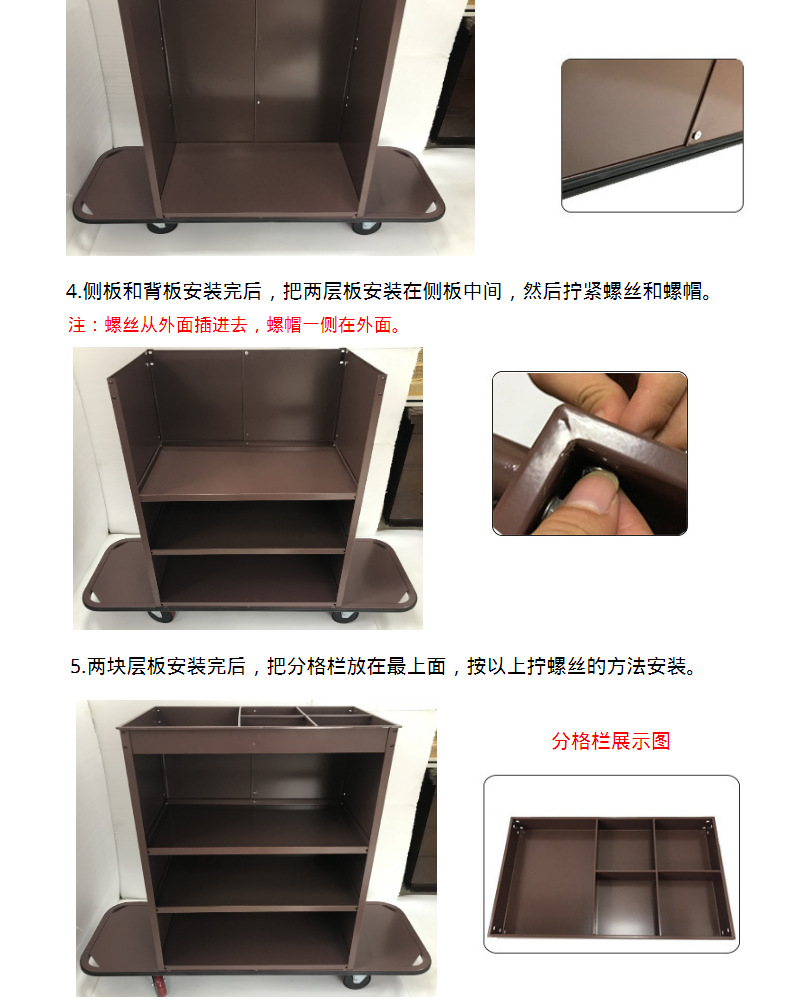 4.侧板和背板安装完后，把两层板安装在侧板中间，然后拧紧螺丝和螺帽。

注：螺丝从外面插进去，螺帽一侧在外面。

5.两块层板安装完后，把分格栏放在最上面，按以上拧螺丝的方法安装。

分格栏展示图