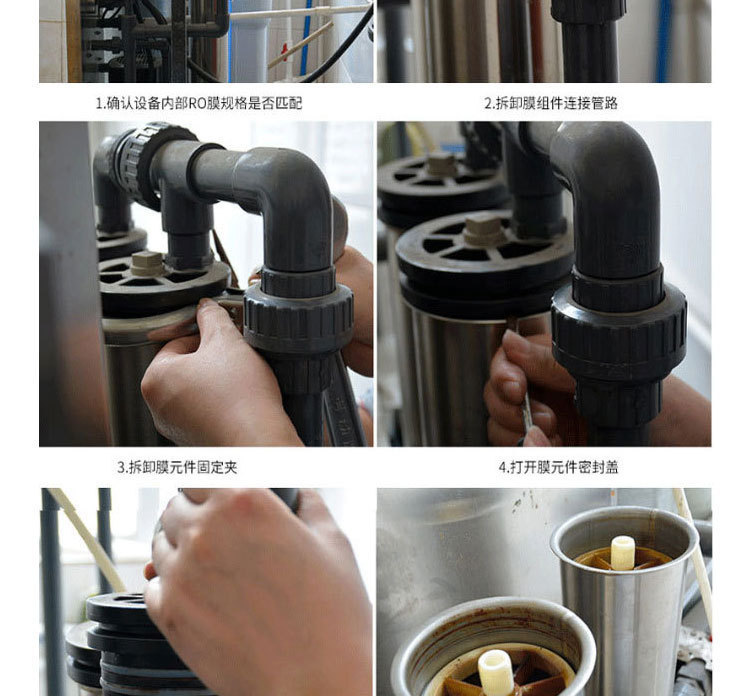 1.确认设备内部RO膜规格是否匹配

2.拆卸膜组件连接管路

3.拆卸膜元件固定夹

4.打开膜元件密封盖