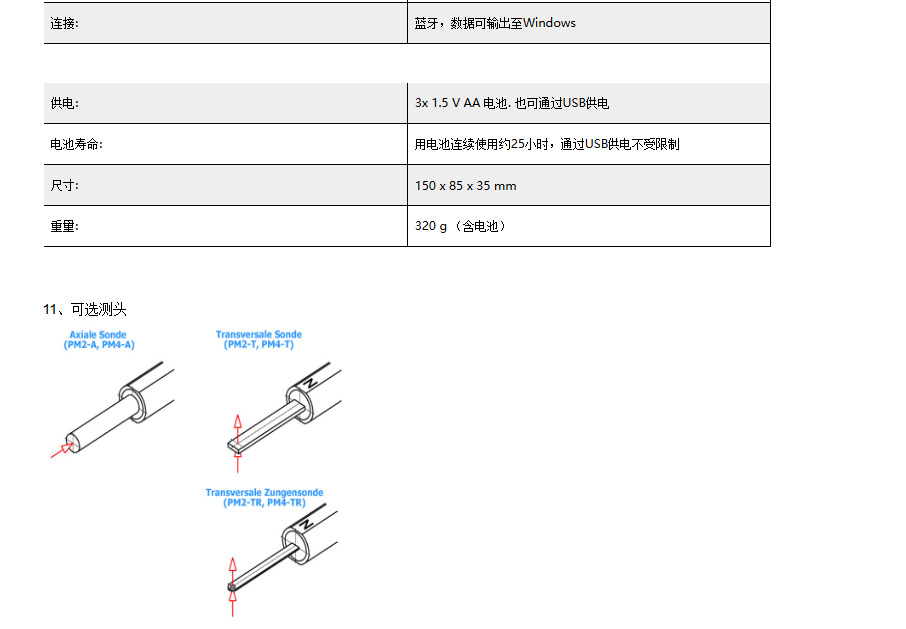 | 连接: | 蓝牙，数据可输出至Windows |
|---|---|
| | |
| 供电: | 3x 1.5 V AA 电池. 也可通过USB供电 |
| 电池寿命: | 用电池连续使用约25小时，通过USB供电不受限制 |
| 尺寸: | 150 x 85 x 35 mm |
| 重量: | 320 g （含电池） |

11、可选测头

Axiale Sonde
(PM2-A, PM4-A)

Transversale Sonde
(PM2-T, PM4-T)

N

Transversale Zungensonde
(PM2-TR, PM4-TR)

N