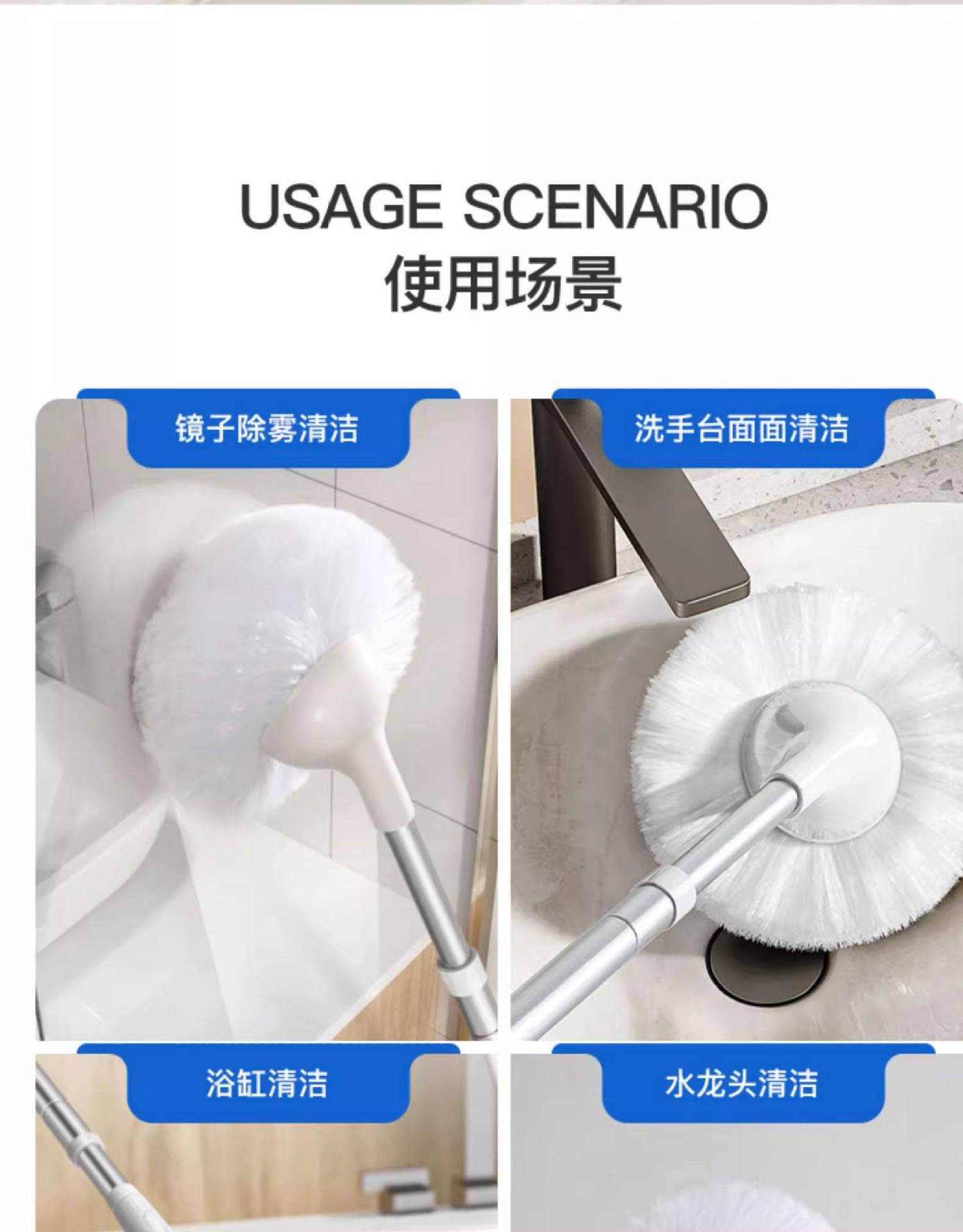 USAGE SCENARIO
使用场景

镜子除雾清洁

洗手台面面清洁

浴缸清洁

水龙头清洁