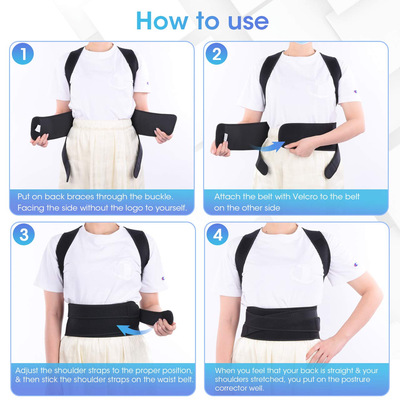 How to use

1

Put on back braces through the buckle. Facing the side without the logo to yourself.

2

Attach the belt with Velcro to the belt on the other side

3

Adjust the shoulder straps to the proper position, & then stick the shoulder straps on the waist belt.

4

When you feel that your back is straight & your shoulders stretched, you put on the posture corrector well.