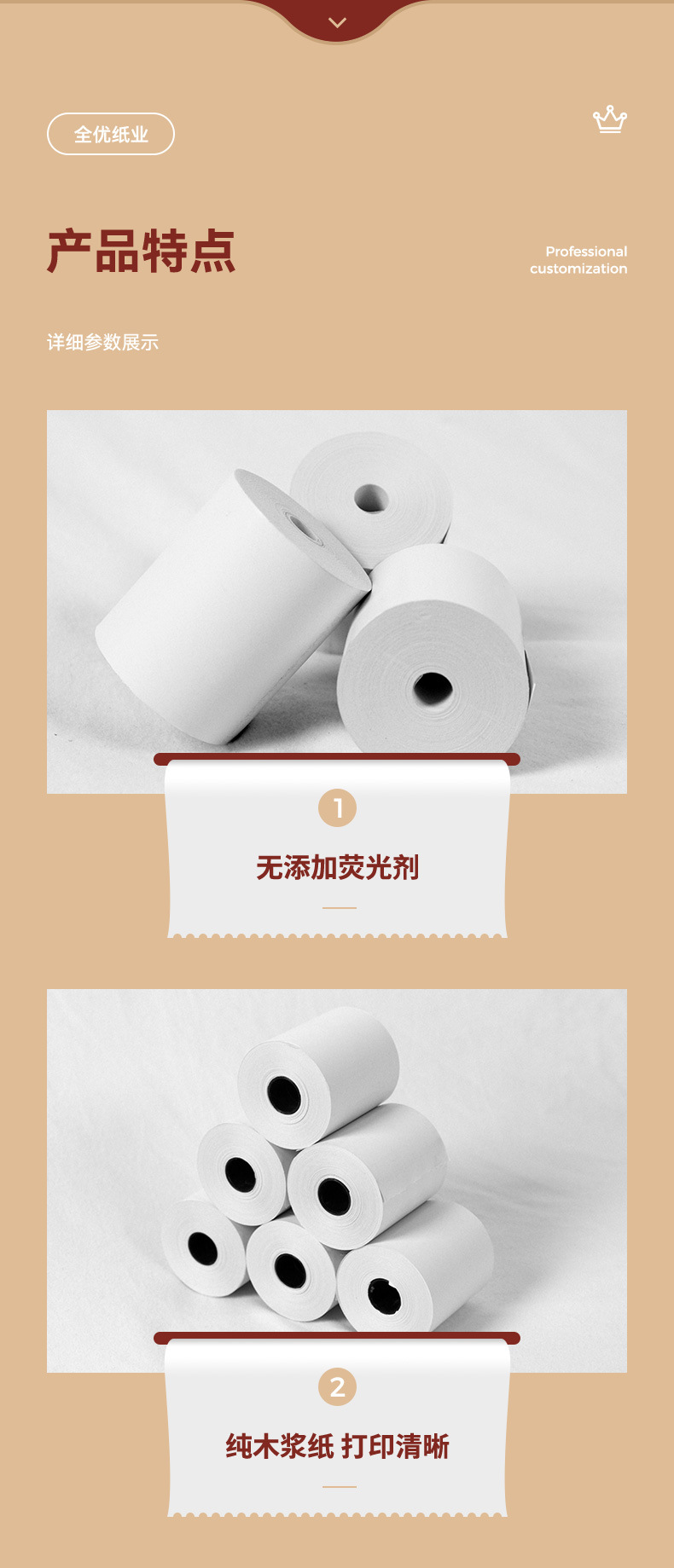 全优纸业

产品特点

Professional customization

详细参数展示

1

无添加荧光剂

2

纯木浆纸 打印清晰