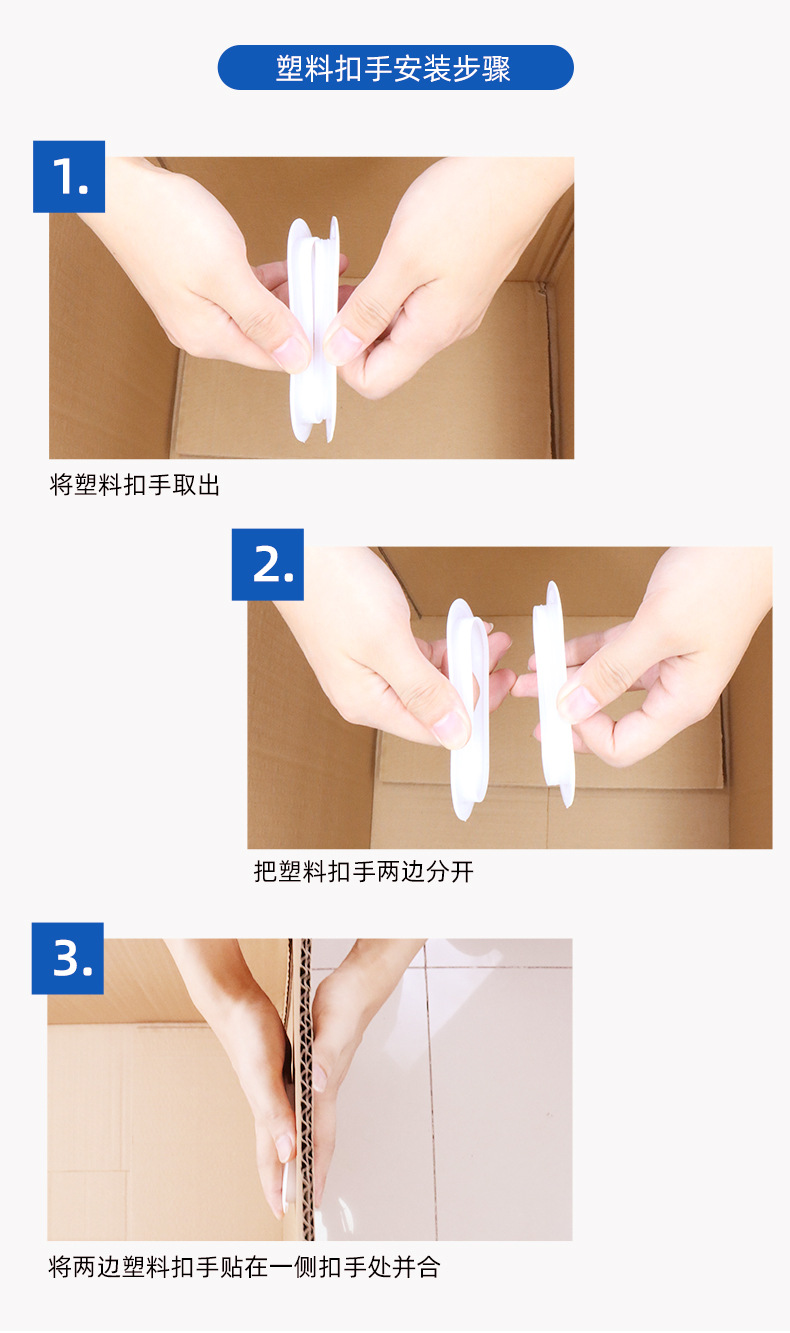 塑料扣手安装步骤

1.

将塑料扣手取出

2.

把塑料扣手两边分开

3.

将两边塑料扣手贴在一侧扣手处并合