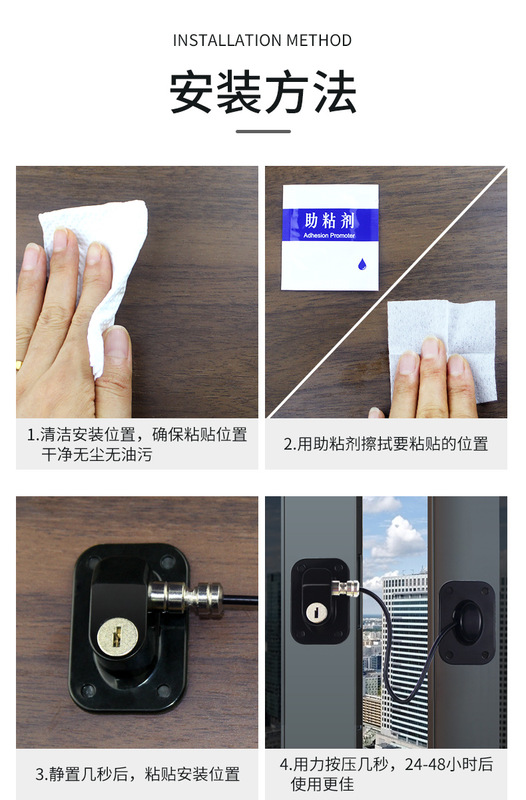 INSTALLATION METHOD

安装方法

助粘剂
Adhesion Promoter

1.清洁安装位置，确保粘贴位置干净无尘无油污

2.用助粘剂擦拭要粘贴的位置

3.静置几秒后，粘贴安装位置

4.用力按压几秒，24-48小时后使用更佳