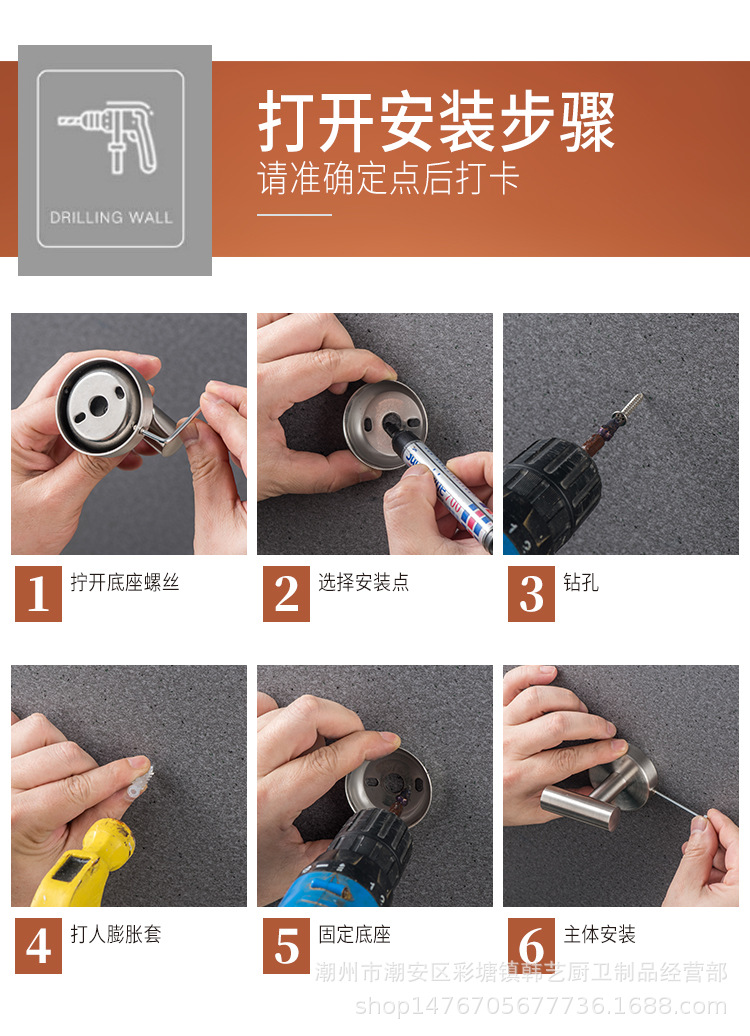 DRILLING WALL

打开安装步骤
请准确定点后打卡

1 拧开底座螺丝

2 选择安装点

3 钻孔

4 打人膨胀套

5 固定底座

6 主体安装

潮州市潮安区彩塘镇韩艺厨卫制品经营部
shop1476705677736.1688.com