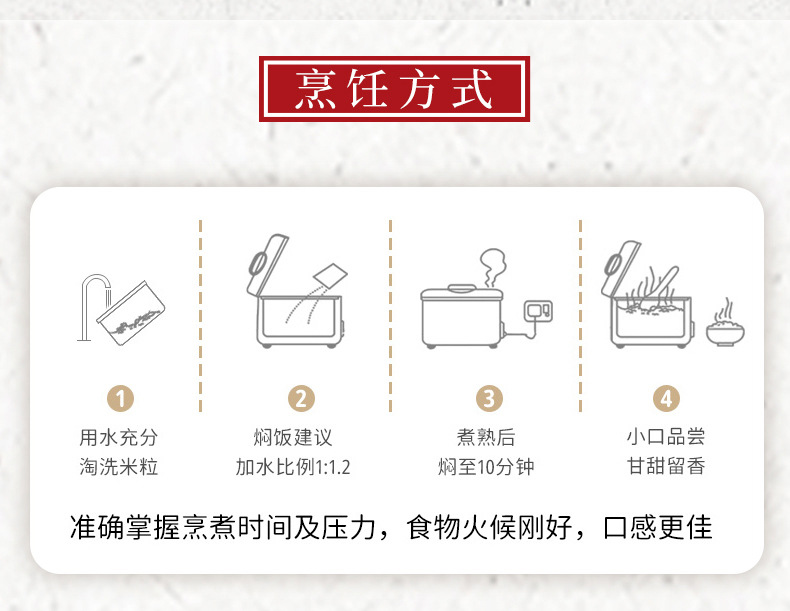 烹饪方式

1
用水充分
淘洗米粒

2
焖饭建议
加水比例1:1.2

3
煮熟后
焖至10分钟

4
小口品尝
甘甜留香

准确掌握烹煮时间及压力，食物火候刚好，口感更佳