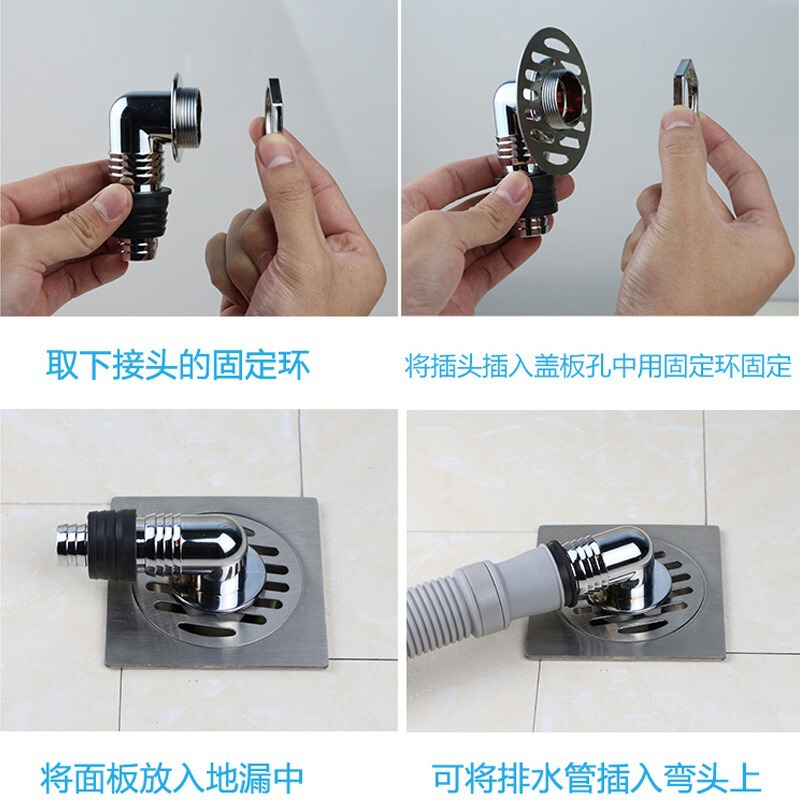 取下接头的固定环

将插头插入盖板孔中用固定环固定

将面板放入地漏中

可将排水管插入弯头上