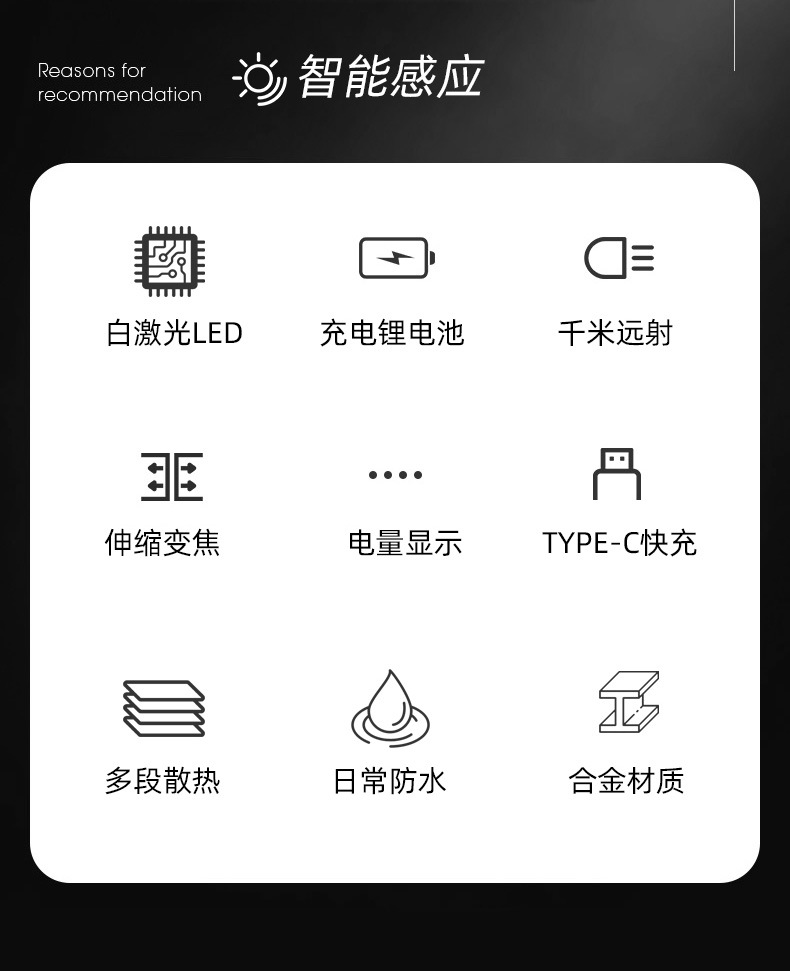 Reasons for
recommendation

智能感应

白激光LED

充电锂电池

千米远射

伸缩变焦

电量显示

TYPE-C快充

多段散热

日常防水

合金材质