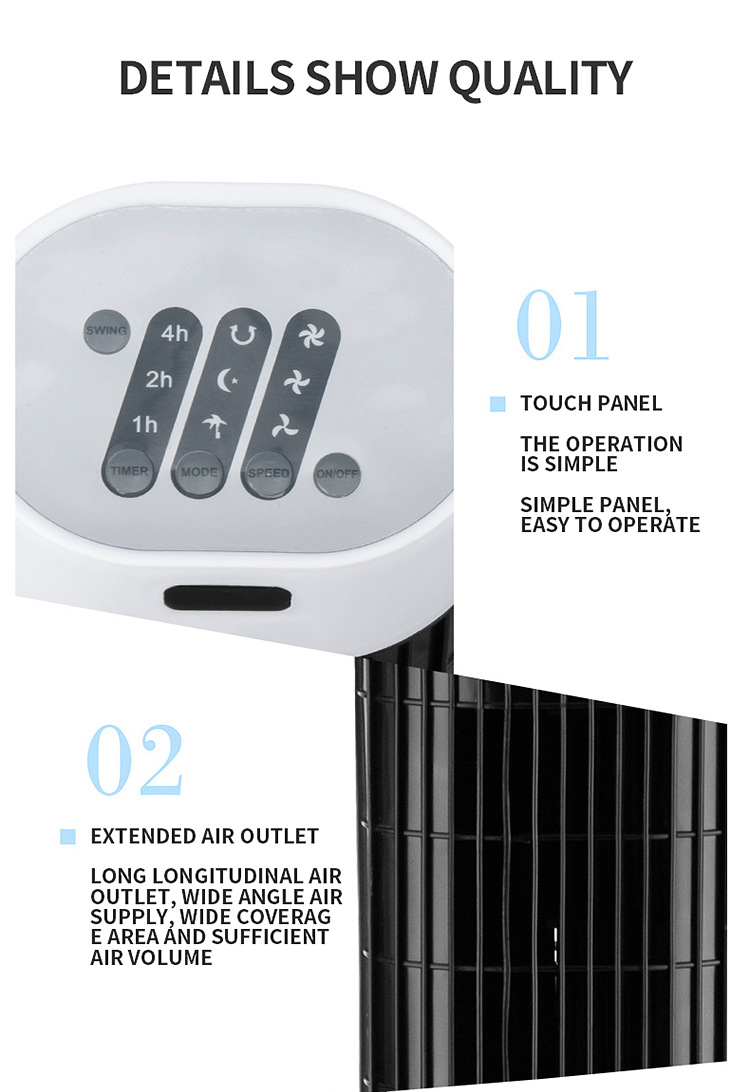 DETAILS SHOW QUALITY

SWING
4h
2h
1h
TIMER
MODE
SPEED
ON/OFF

01

TOUCH PANEL

THE OPERATION IS SIMPLE

SIMPLE PANEL, EASY TO OPERATE

02

EXTENDED AIR OUTLET

LONG LONGITUDINAL AIR OUTLET, WIDE ANGLE AIR SUPPLY, WIDE COVERAG E AREA AND SUFFICIENT AIR VOLUME