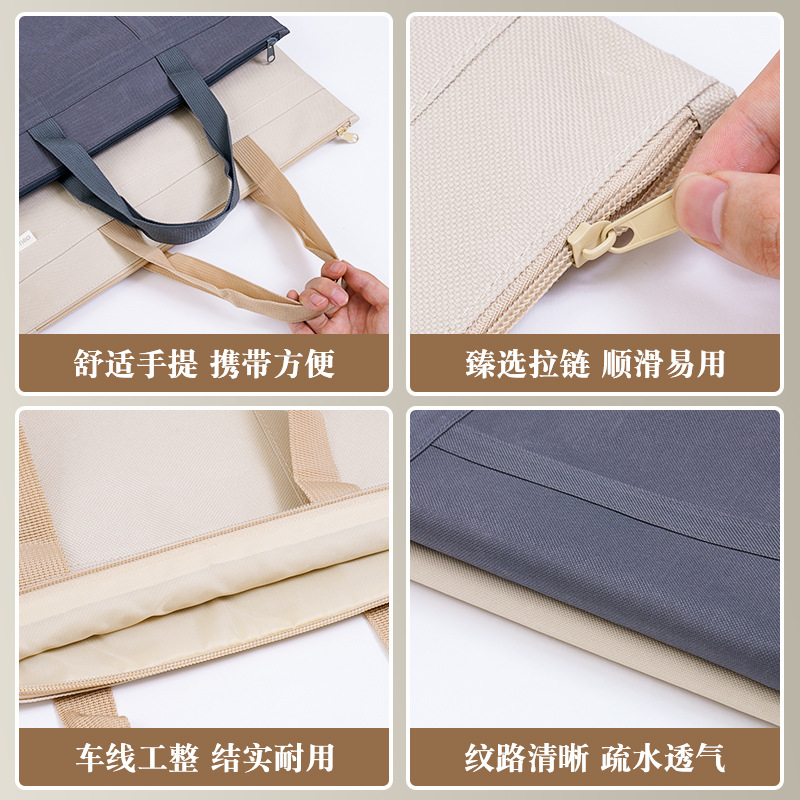 舒适手提 携带方便

臻选拉链 顺滑易用

车线工整 结实耐用

纹路清晰 疏水透气