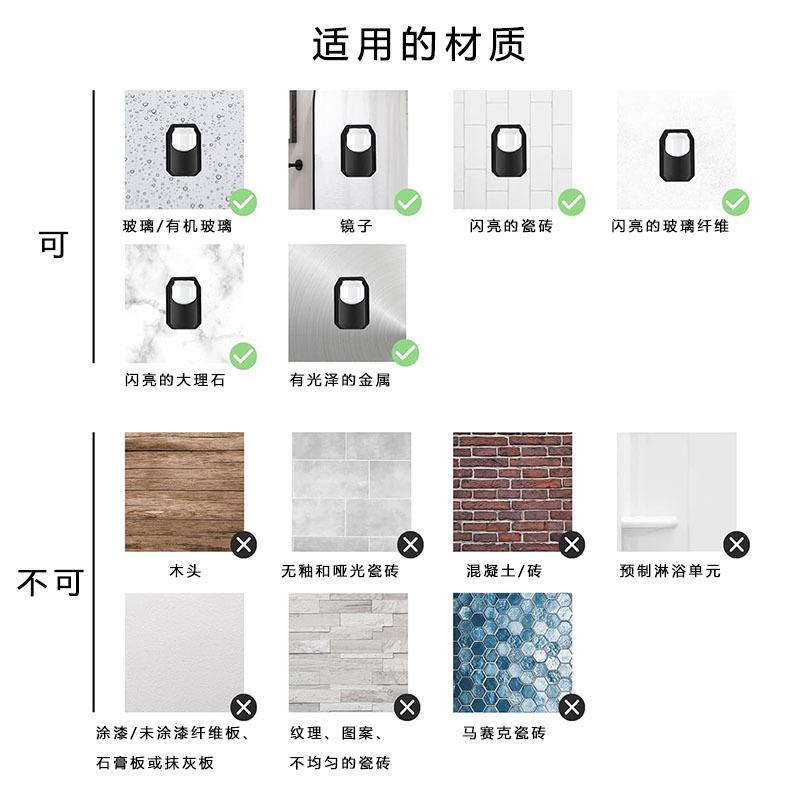 适用的材质

可

玻璃/有机玻璃

镜子

闪亮的瓷砖

闪亮的玻璃纤维

闪亮的大理石

有光泽的金属

不可

木头

无釉和哑光瓷砖

混凝土/砖

预制淋浴单元

涂漆/未涂漆纤维板、石膏板或抹灰板

纹理、图案、不均匀的瓷砖

马赛克瓷砖