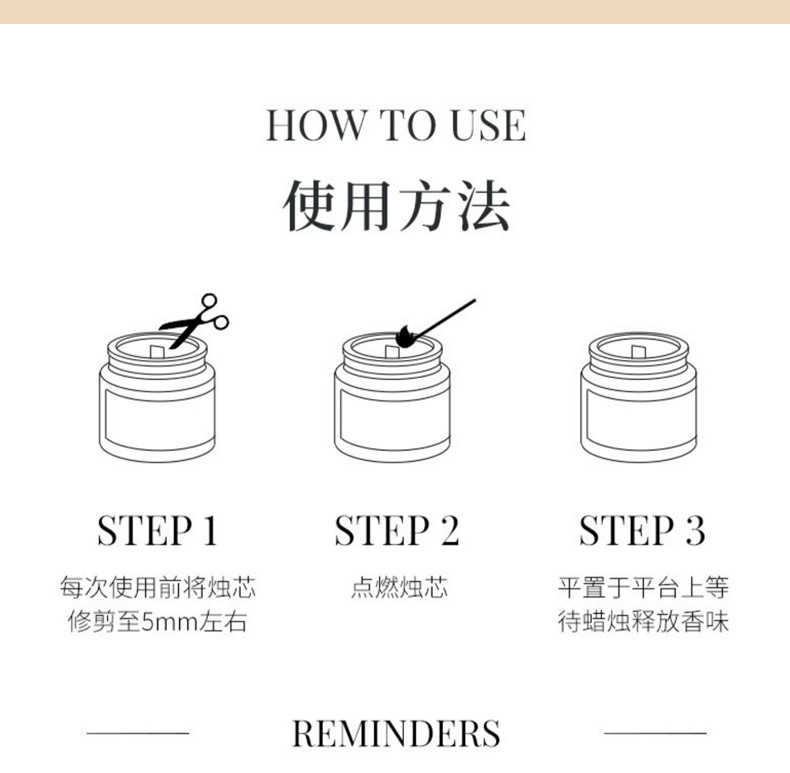 HOW TO USE
使用方法

STEP 1
每次使用前将烛芯修剪至5mm左右

STEP 2
点燃烛芯

STEP 3
平置于平台上等待蜡烛释放香味

REMINDERS