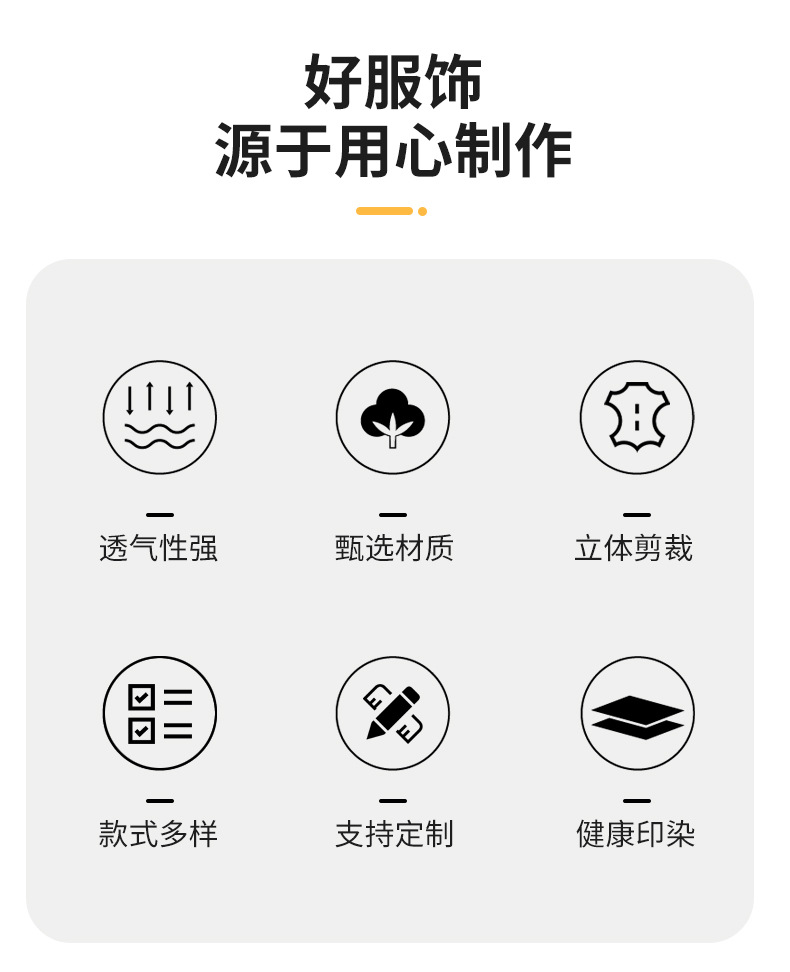 好服饰
源于用心制作

透气性强

甄选材质

立体剪裁

款式多样

支持定制

健康印染