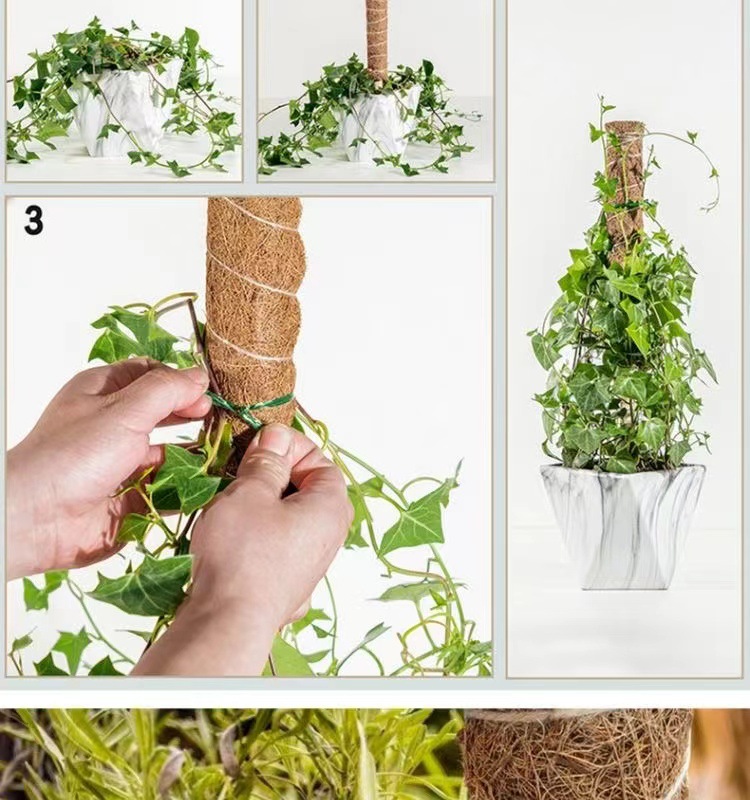 3