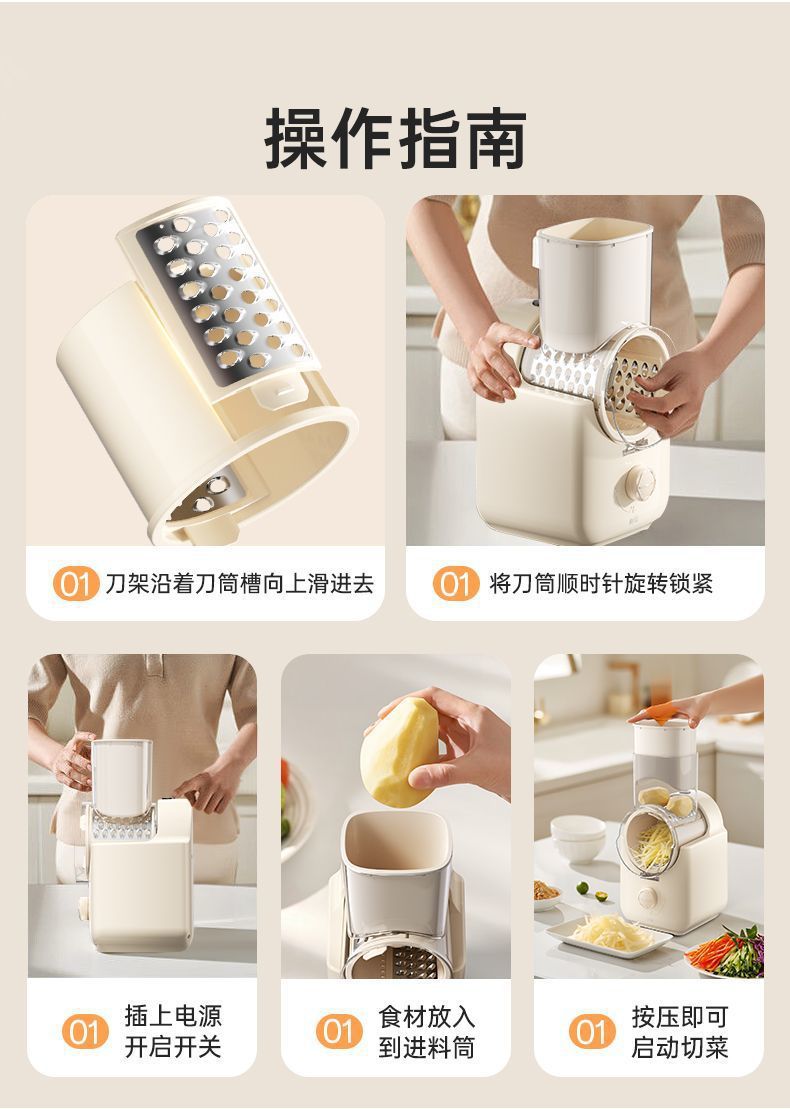 操作指南

01 刀架沿着刀筒槽向上滑进去

01 将刀筒顺时针旋转锁紧

01 插上电源 开启开关

01 食材放入 到进料筒

01 按压即可 启动切菜