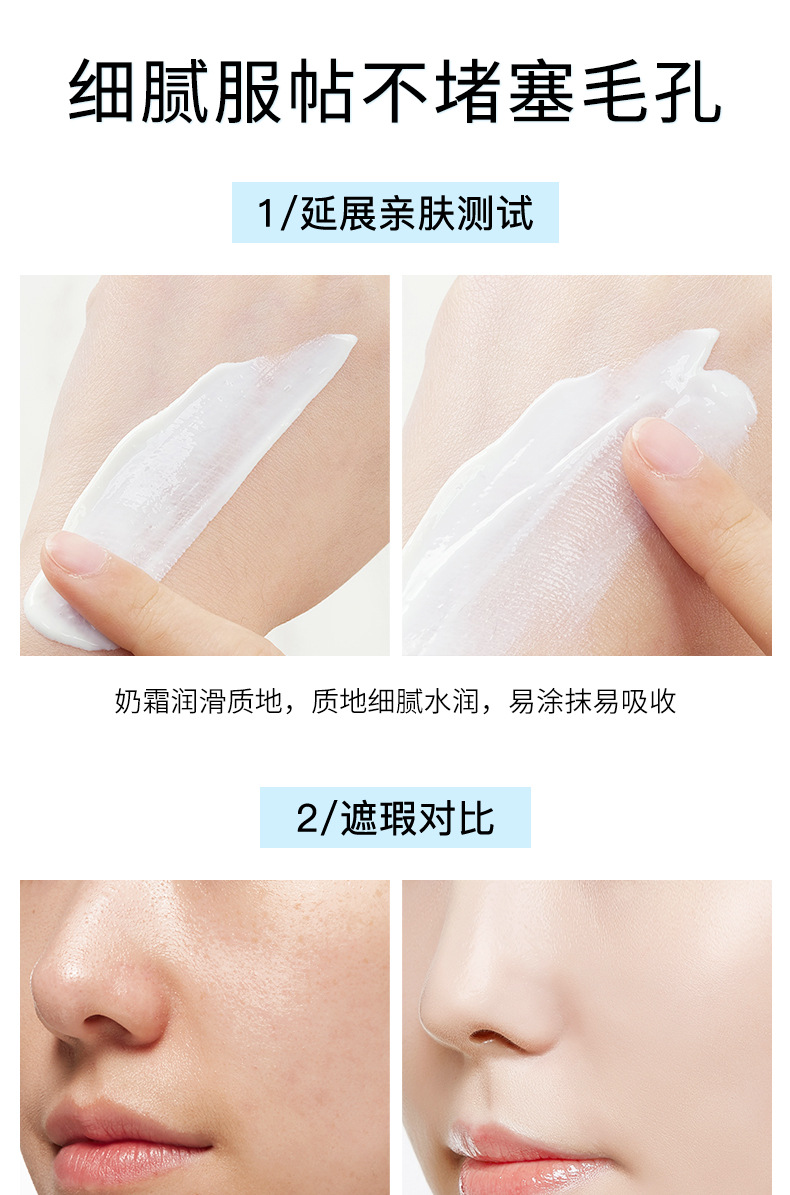 细腻服帖不堵塞毛孔

1/延展亲肤测试

奶霜润滑质地，质地细腻水润，易涂抹易吸收

2/遮瑕对比