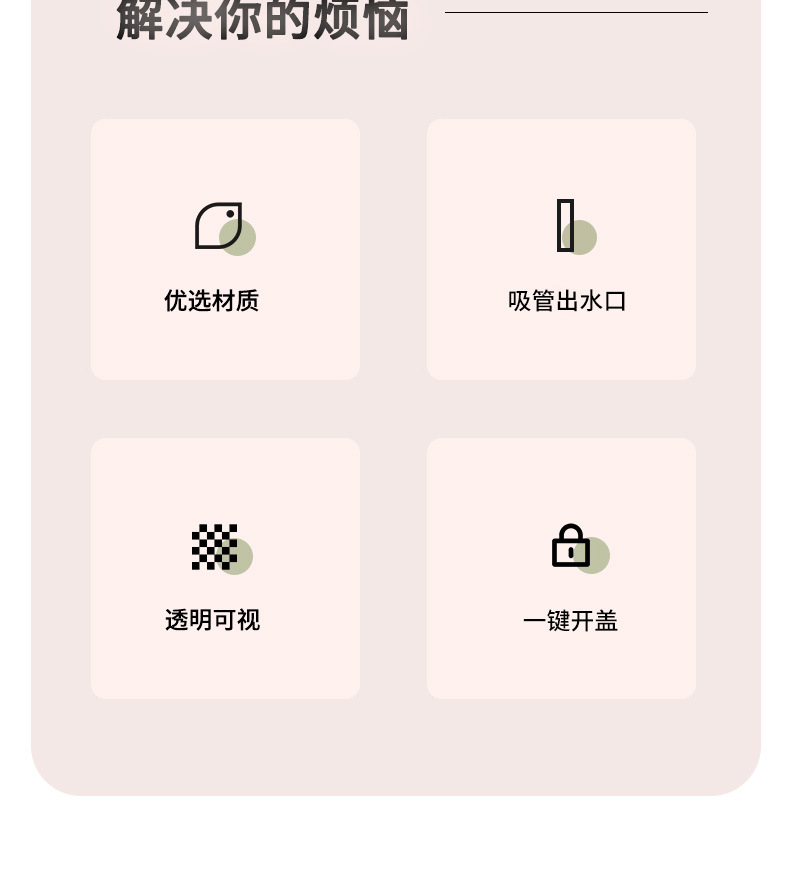 解决你的烦恼

优选材质

吸管出水口

透明可视

一键开盖