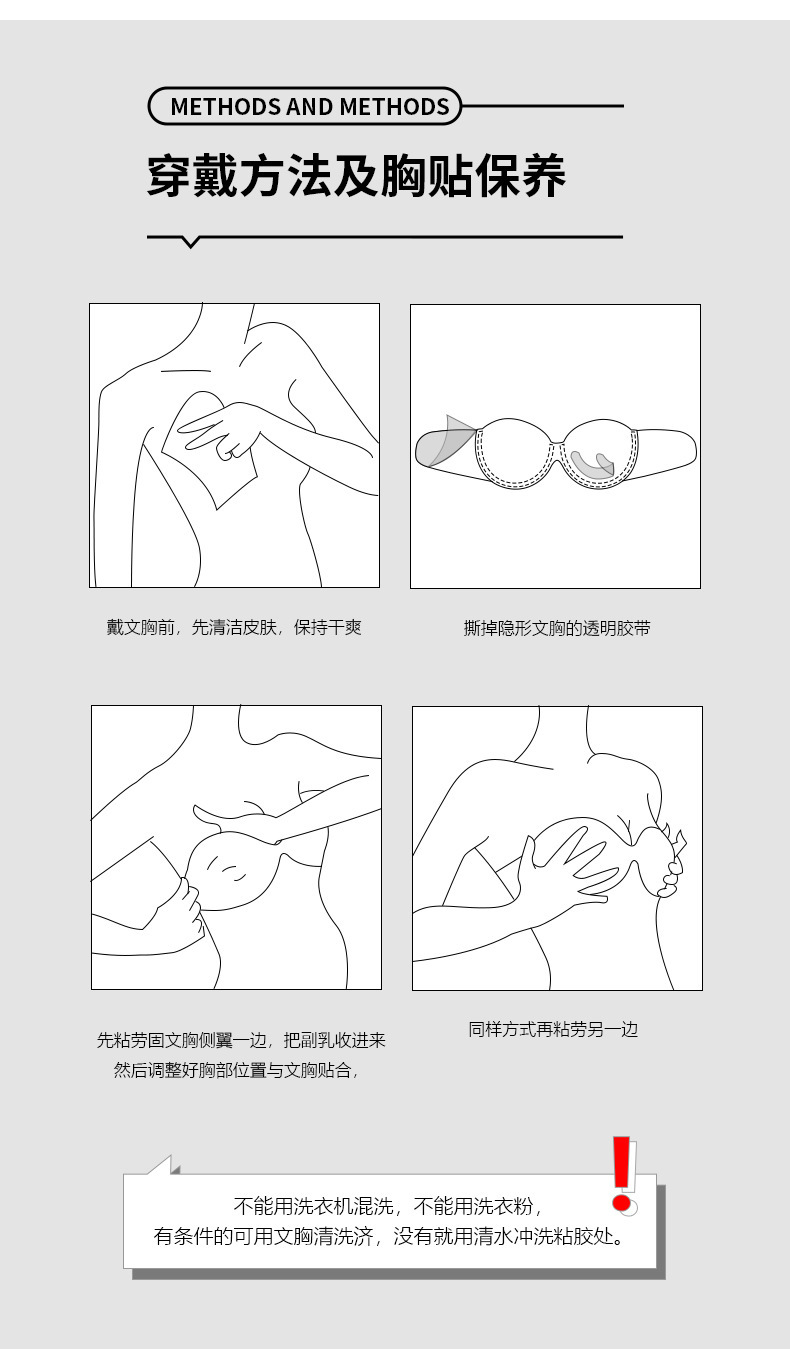 METHODS AND METHODS

穿戴方法及胸贴保养

戴文胸前，先清洁皮肤，保持干爽

撕掉隐形文胸的透明胶带

先粘劳固文胸侧翼一边，把副乳收进来
然后调整好胸部位置与文胸贴合，

同样方式再粘劳另一边

不能用洗衣机混洗，不能用洗衣粉，
有条件的可用文胸清洗济，没有就用清水冲洗粘胶处。