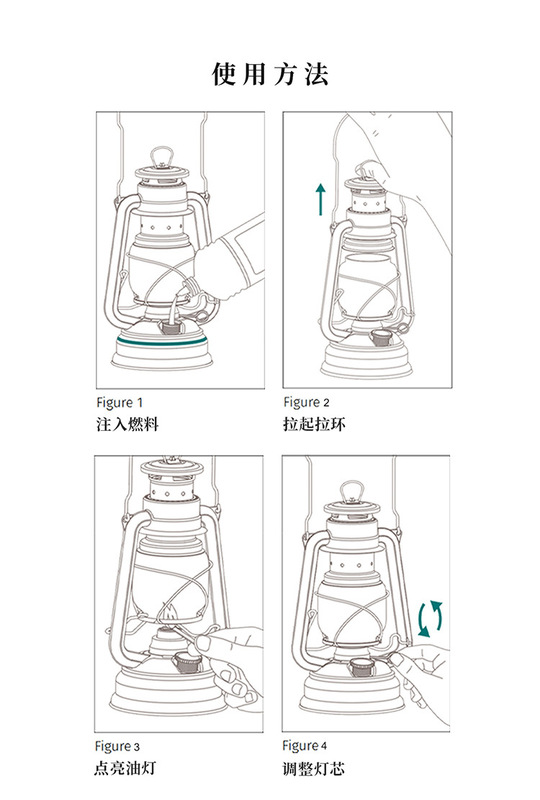 使用方法

Figure 1
注入燃料

Figure 2
拉起拉环

Figure 3
点亮油灯

Figure 4
调整灯芯