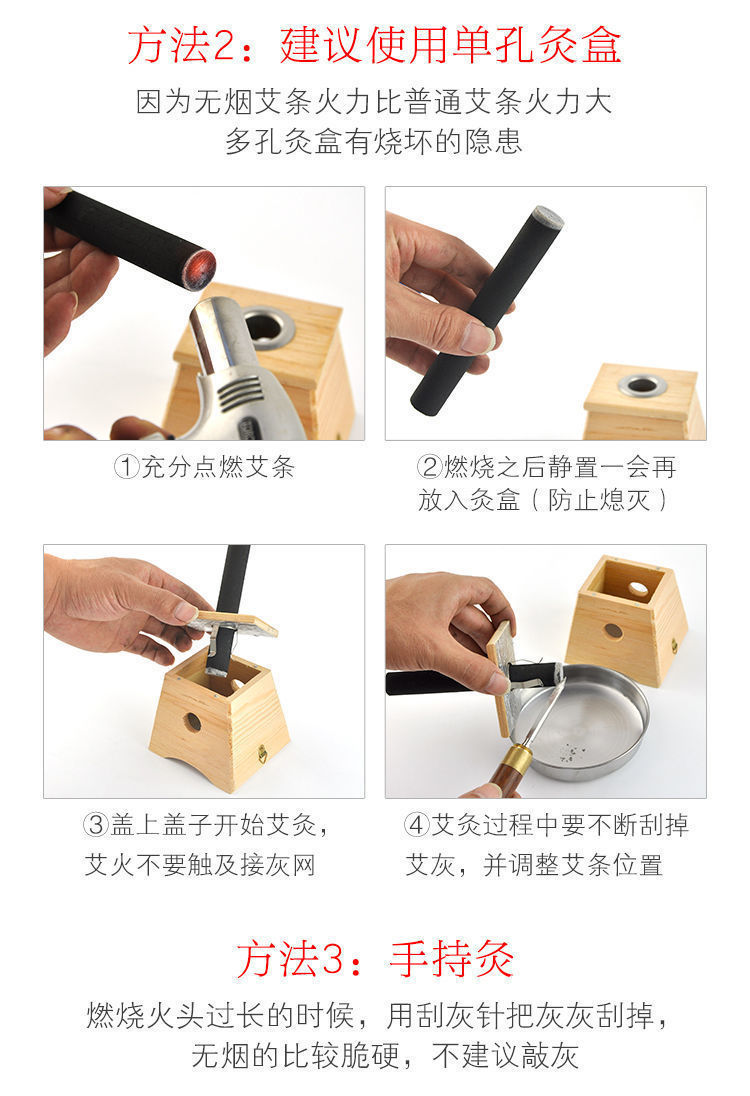 方法2：建议使用单孔灸盒

因为无烟艾条火力比普通艾条火力大
多孔灸盒有烧坏的隐患

①充分点燃艾条

②燃烧之后静置一会再放入灸盒（防止熄灭）

③盖上盖子开始艾灸，艾火不要触及接灰网

④艾灸过程中要不断刮掉艾灰，并调整艾条位置

方法3：手持灸

燃烧火头过长的时候，用刮灰针把灰灰刮掉，
无烟的比较脆硬，不建议敲灰