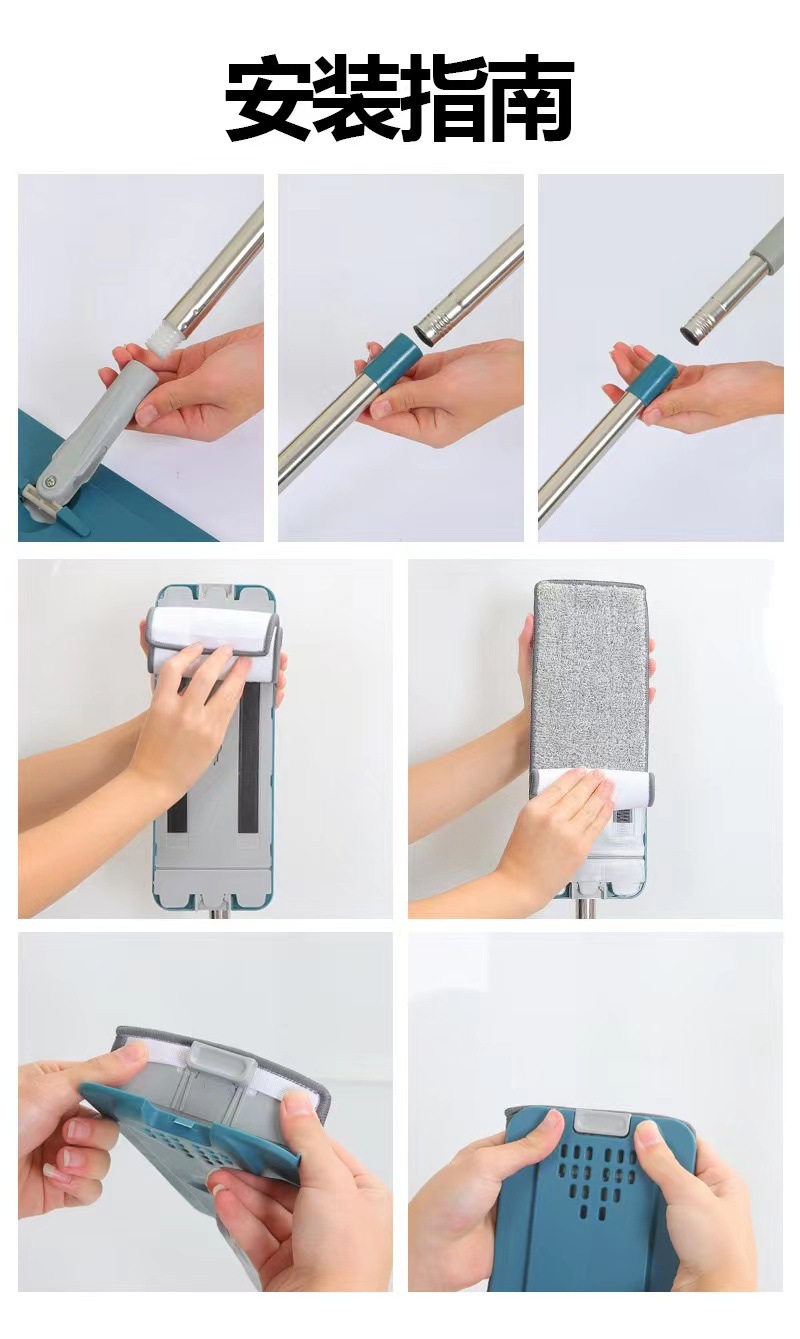 安装指南