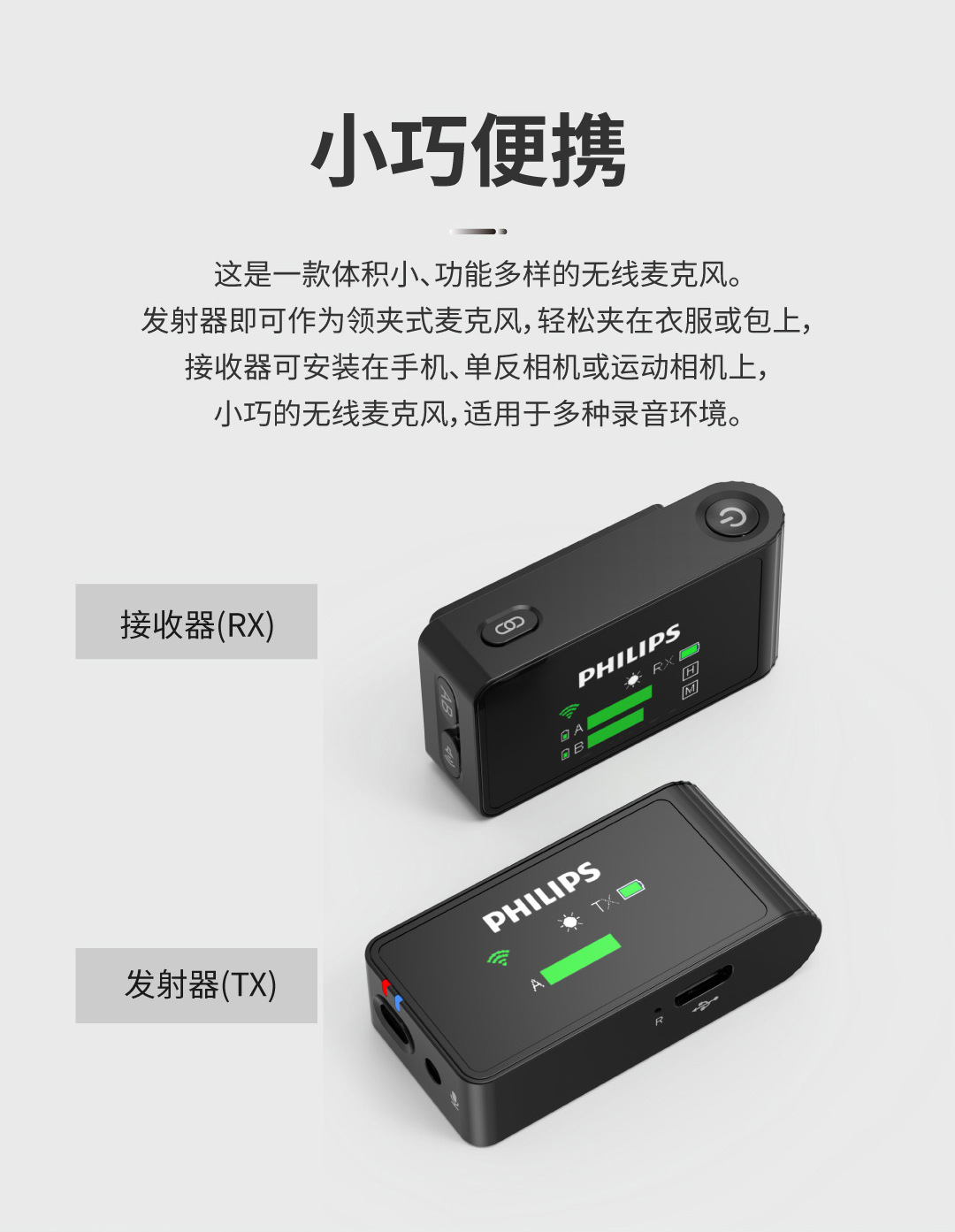 小巧便携

这是一款体积小、功能多样的无线麦克风。
发射器即可作为领夹式麦克风，轻松夹在衣服或包上，
接收器可安装在手机、单反相机或运动相机上，
小巧的无线麦克风，适用于多种录音环境。

接收器(RX)

PHILIPS
RX
H
M
A
B
AB

发射器(TX)

PHILIPS
TX
A
R