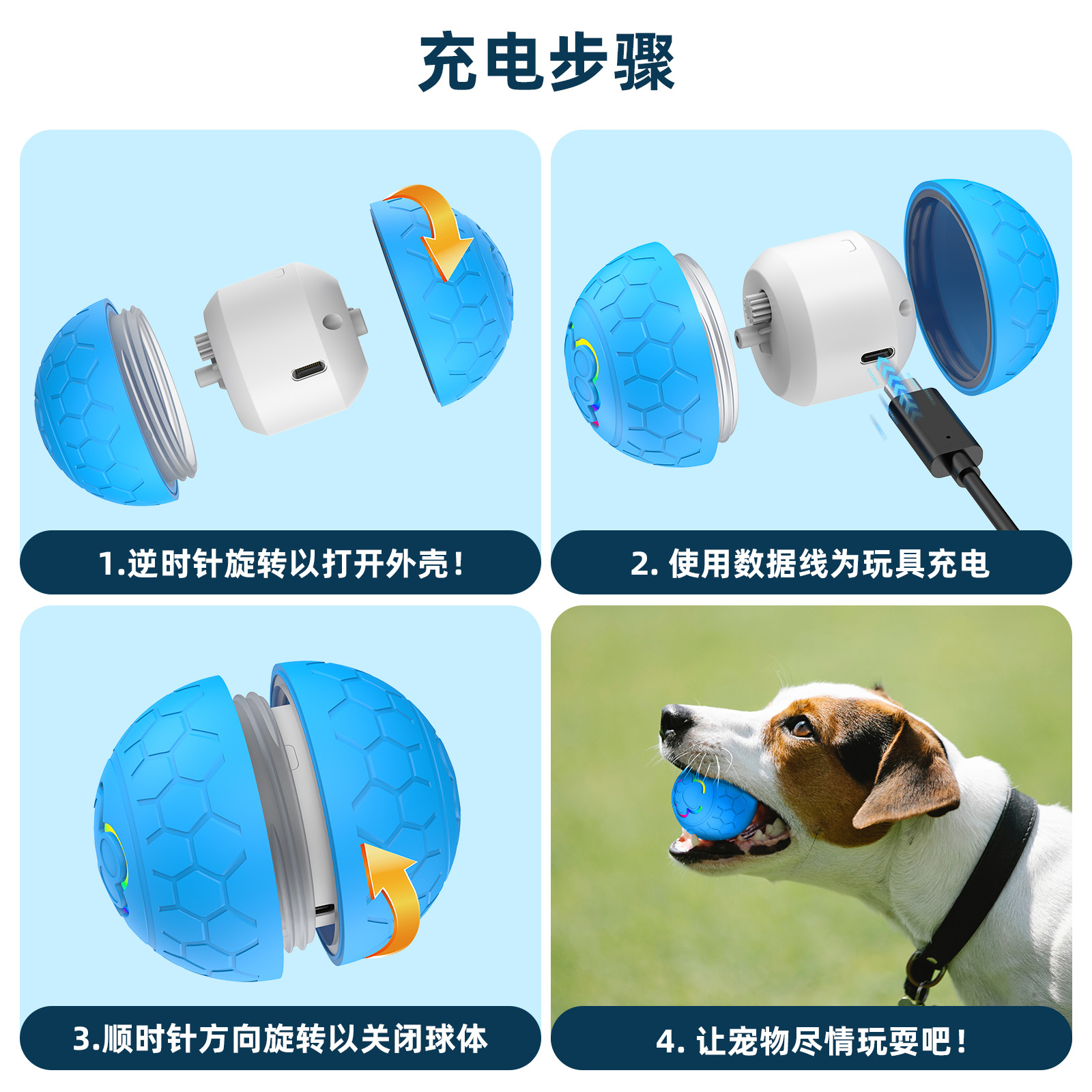 充电步骤

1.逆时针旋转以打开外壳！

2. 使用数据线为玩具充电

3.顺时针方向旋转以关闭球体

4. 让宠物尽情玩耍吧！