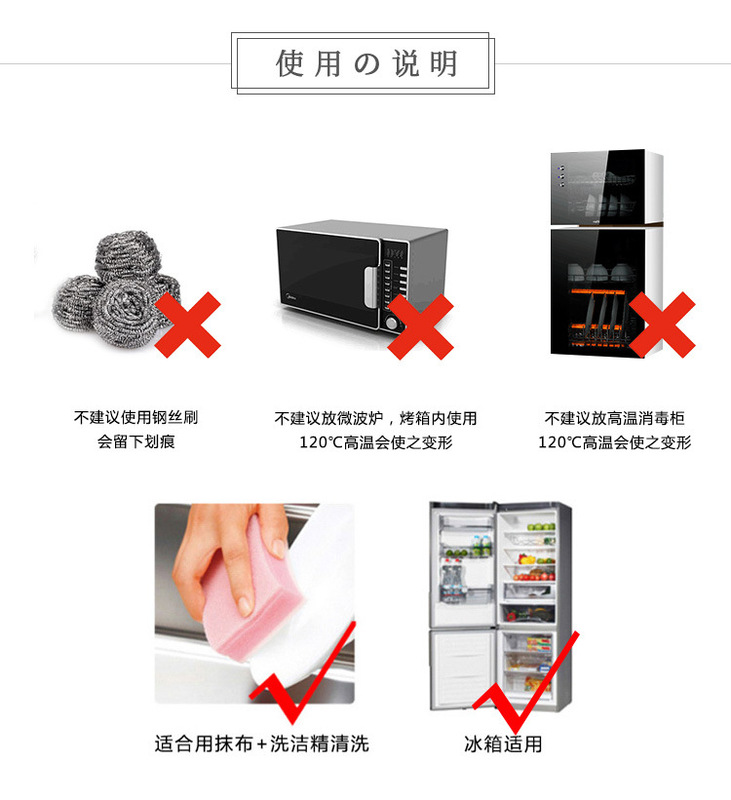 使用の说明

不建议使用钢丝刷
会留下划痕

不建议放微波炉，烤箱内使用
120℃高温会使之变形

不建议放高温消毒柜
120℃高温会使之变形

适合用抹布+洗洁精清洗

冰箱适用