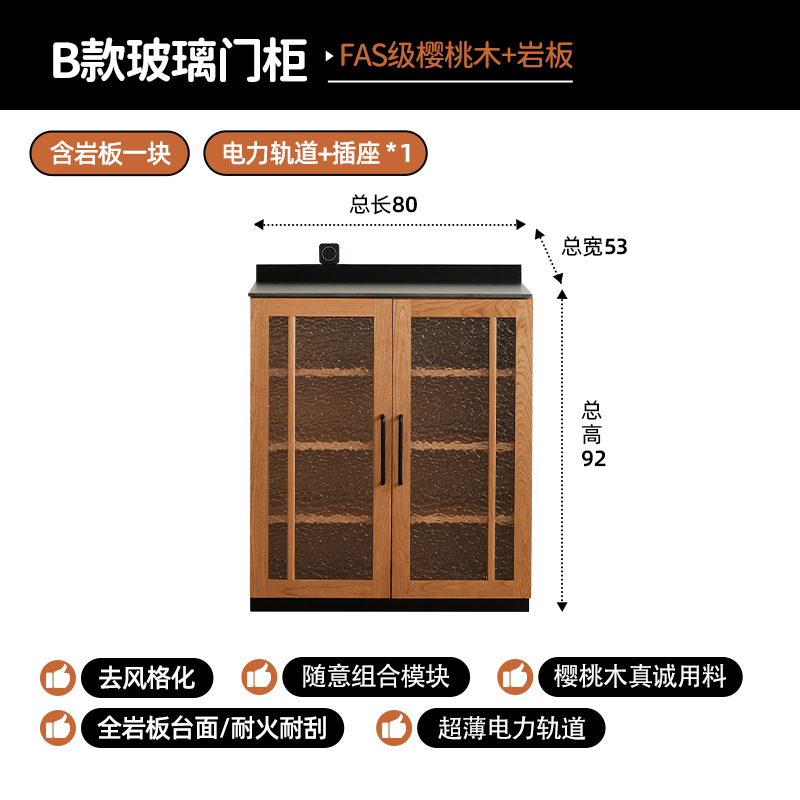 B款玻璃门柜

FAS级樱桃木+岩板

含岩板一块

电力轨道+插座 *1

总长80

总宽53

总高92

去风格化

随意组合模块

樱桃木真诚用料

全岩板台面/耐火耐刮

超薄电力轨道