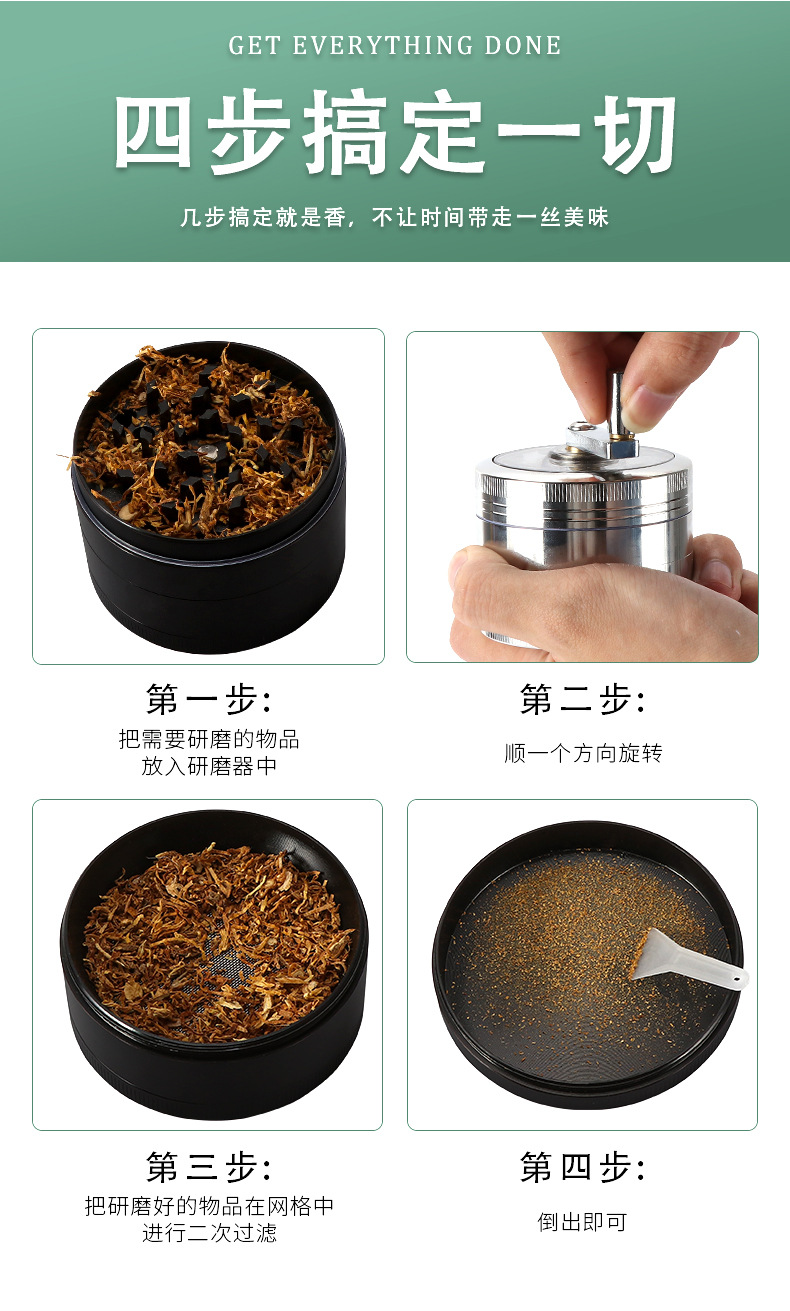 GET EVERYTHING DONE

四步搞定一切

几步搞定就是香，不让时间带走一丝美味

第一步:
把需要研磨的物品放入研磨器中

第二步:
顺一个方向旋转

第三步:
把研磨好的物品在网格中进行二次过滤

第四步:
倒出即可