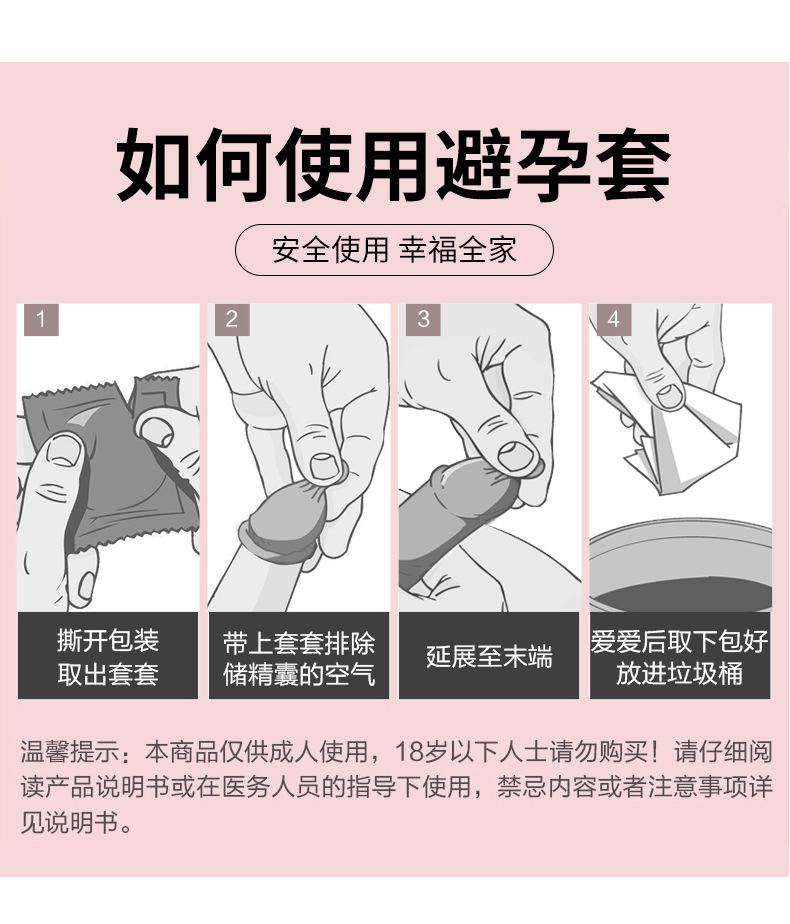 如何使用避孕套

安全使用 幸福全家

1

撕开包装
取出套套

2

带上套套排除
储精囊的空气

3

延展至末端

4

爱爱后取下包好
放进垃圾桶

温馨提示：本商品仅供成人使用，18岁以下人士请勿购买！请仔细阅读产品说明书或在医务人员的指导下使用，禁忌内容或者注意事项详见说明书。