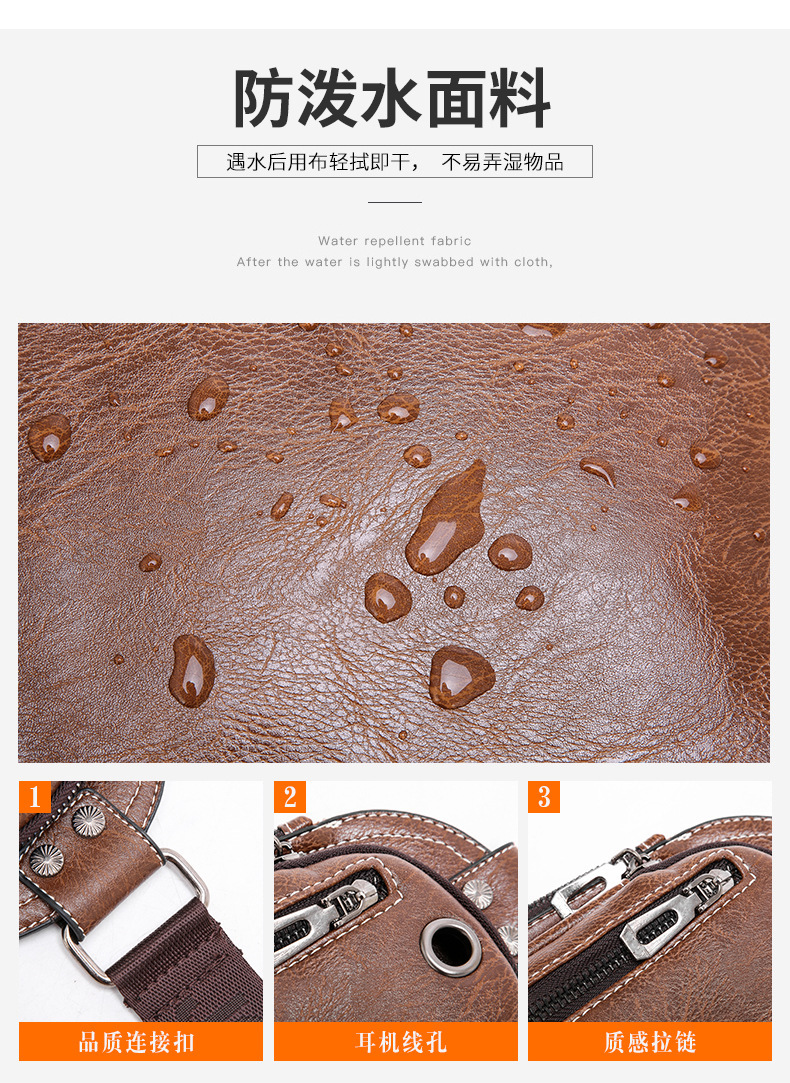 防泼水面料

遇水后用布轻拭即干， 不易弄湿物品

Water repellent fabric
After the water is lightly swabbed with cloth,

1
品质连接扣

2
耳机线孔

3
质感拉链