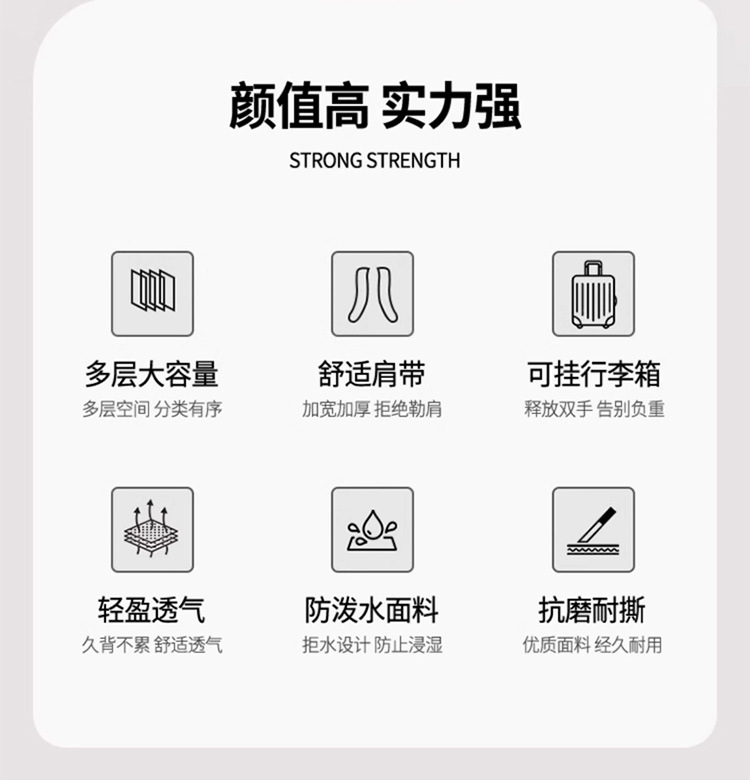 颜值高 实力强

STRONG STRENGTH

多层大容量
多层空间 分类有序

舒适肩带
加宽加厚 拒绝勒肩

可挂行李箱
释放双手 告别负重

轻盈透气
久背不累 舒适透气

防泼水面料
拒水设计 防止浸湿

抗磨耐撕
优质面料 经久耐用