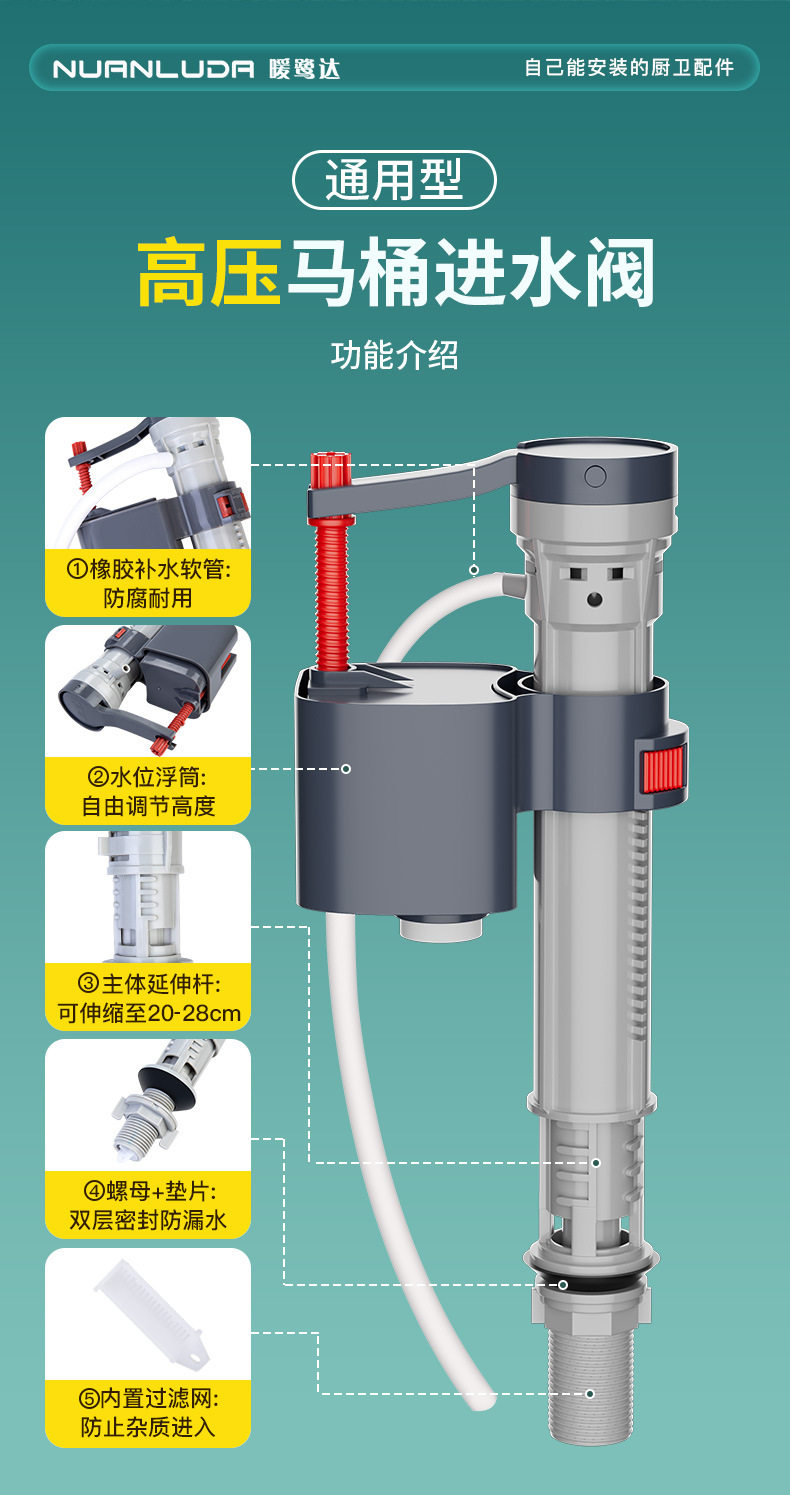 NUANLUDA 暖鹭达

自己能安装的厨卫配件

通用型

高压马桶进水阀

功能介绍

①橡胶补水软管:
防腐耐用

②水位浮筒:
自由调节高度

③主体延伸杆:
可伸缩至20-28cm

④螺母+垫片:
双层密封防漏水

⑤内置过滤网:
防止杂质进入