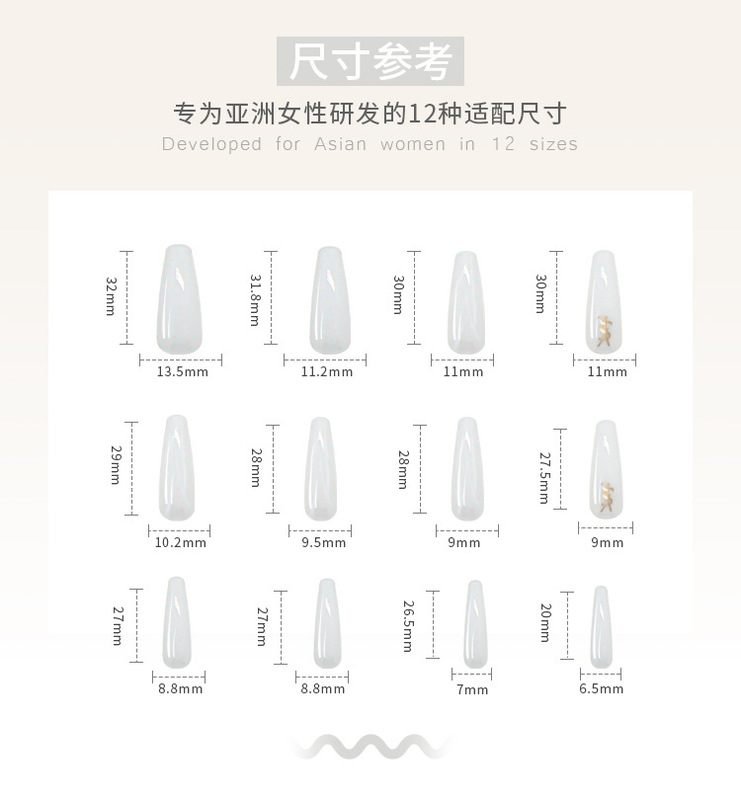 尺寸参考

专为亚洲女性研发的12种适配尺寸

Developed for Asian women in 12 sizes

32mm
13.5mm
31.8mm
11.2mm
30mm
11mm
30mm
11mm

29mm
10.2mm
28mm
9.5mm
28mm
9mm
27.5mm
9mm

27mm
8.8mm
27mm
8.8mm
26.5mm
7mm
20mm
6.5mm