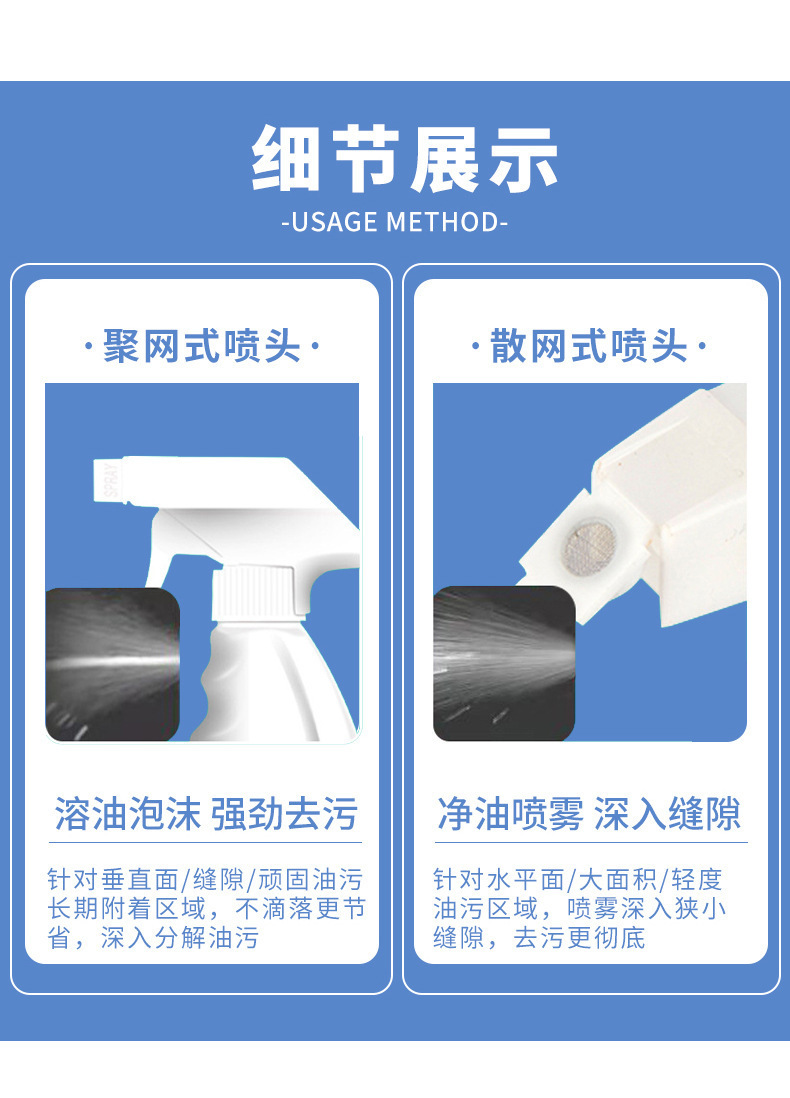 细节展示
-USAGE METHOD-

·聚网式喷头·

SPRAY

溶油泡沫 强劲去污

针对垂直面/缝隙/顽固油污长期附着区域，不滴落更节省，深入分解油污

·散网式喷头·

净油喷雾 深入缝隙

针对水平面/大面积/轻度油污区域，喷雾深入狭小缝隙，去污更彻底