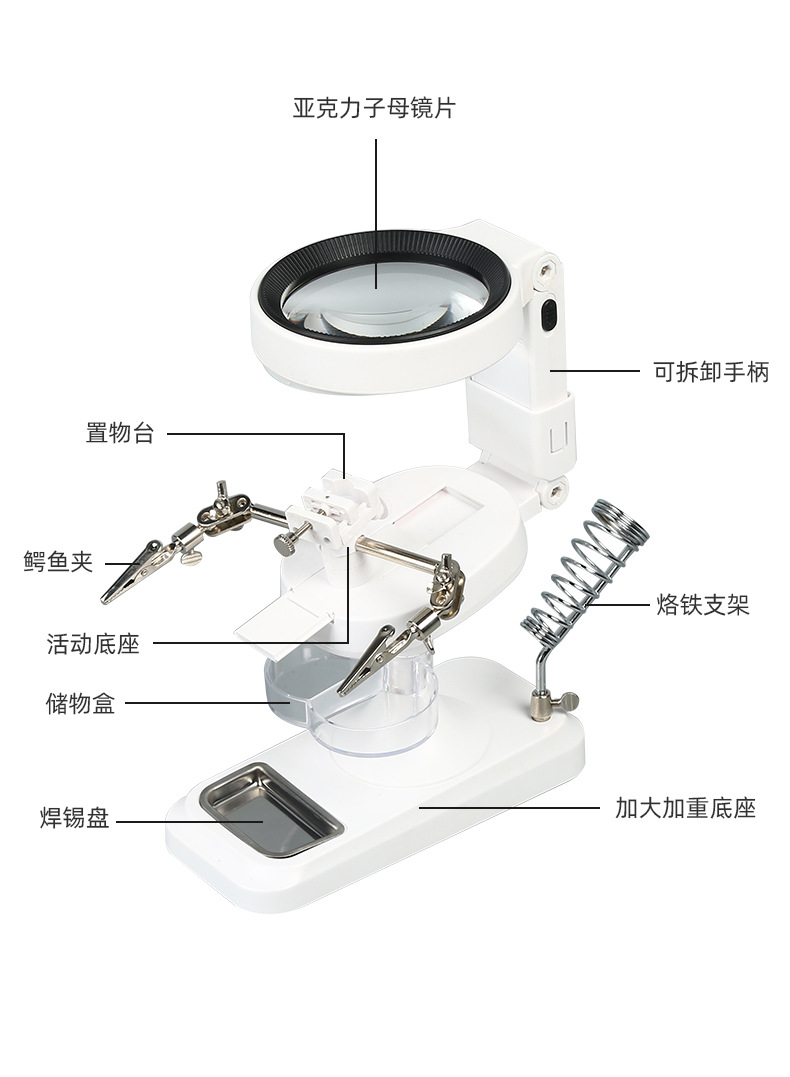 亚克力子母镜片

可拆卸手柄

置物台

鳄鱼夹

烙铁支架

活动底座

储物盒

焊锡盘

加大加重底座