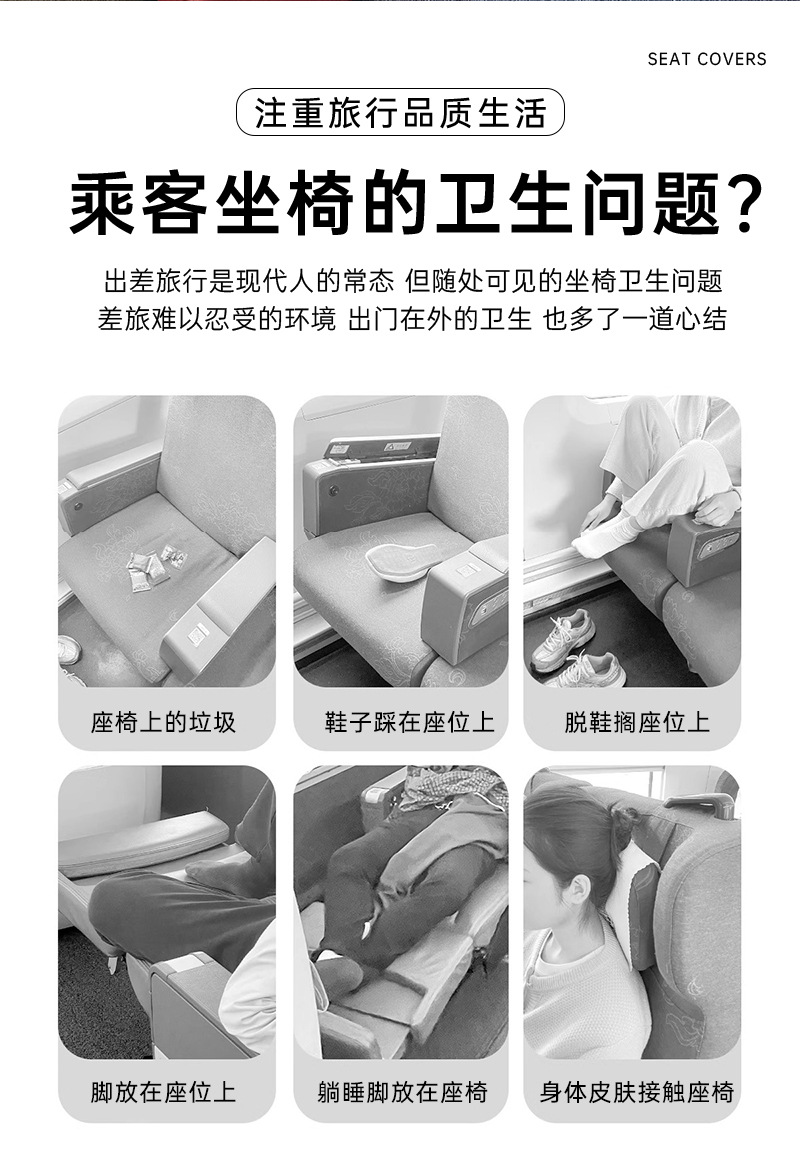 SEAT COVERS

注重旅行品质生活

乘客坐椅的卫生问题?

出差旅行是现代人的常态 但随处可见的坐椅卫生问题
差旅难以忍受的环境 出门在外的卫生 也多了一道心结

座椅上的垃圾

鞋子踩在座位上

脱鞋搁座位上

脚放在座位上

躺睡脚放在座椅

身体皮肤接触座椅