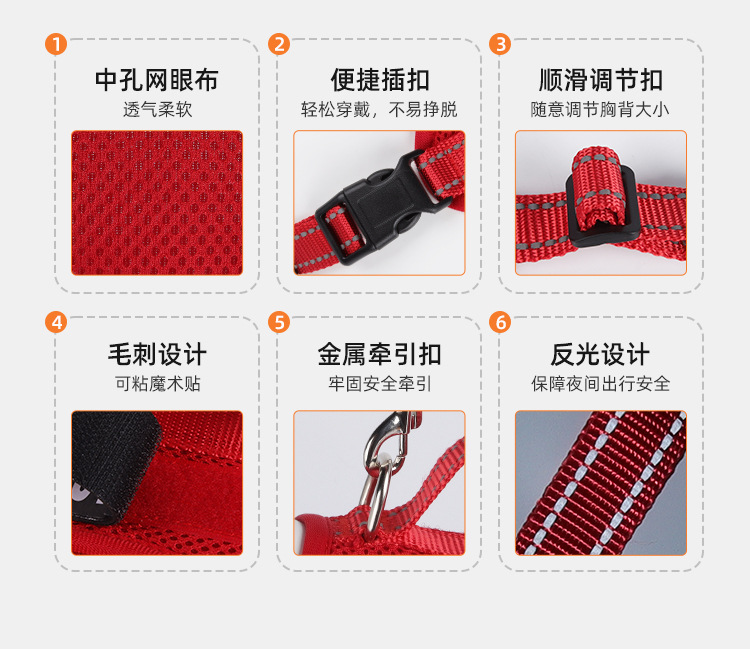 1
中孔网眼布
透气柔软

2
便捷插扣
轻松穿戴，不易挣脱

3
顺滑调节扣
随意调节胸背大小

4
毛刺设计
可粘魔术贴

5
金属牵引扣
牢固安全牵引

6
反光设计
保障夜间出行安全