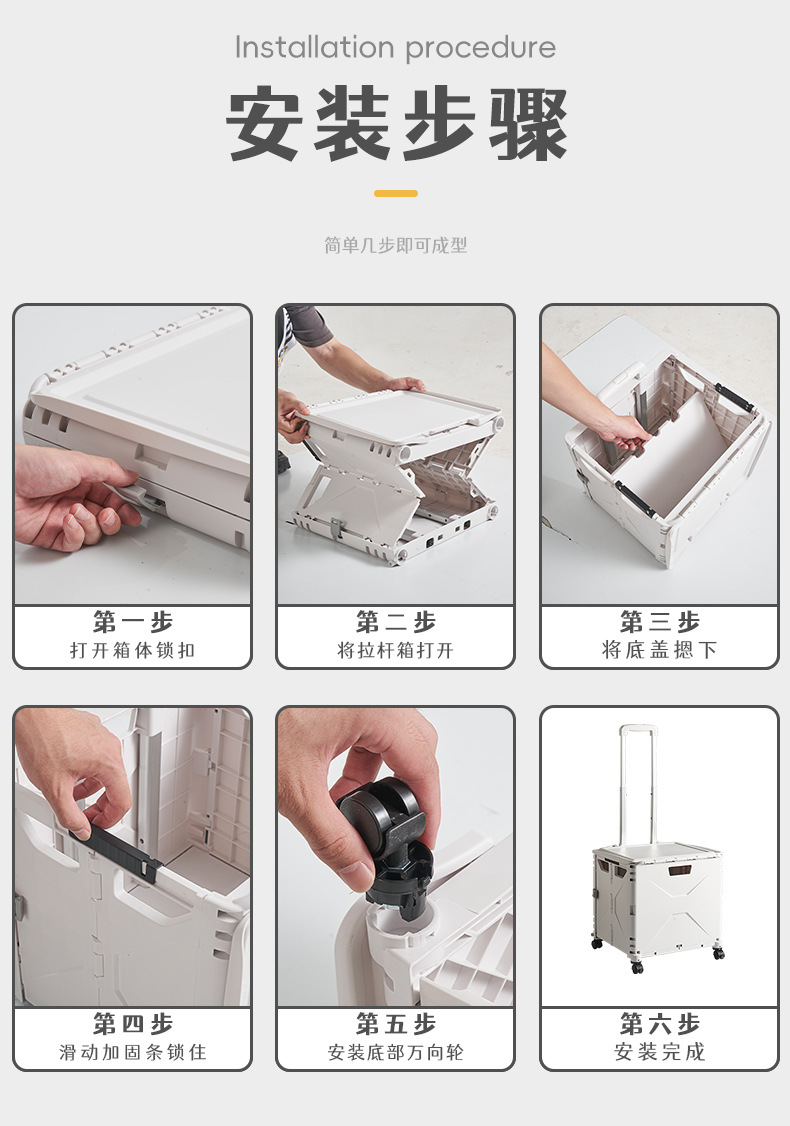 Installation procedure

安装步骤

简单几步即可成型

第一步
打开箱体锁扣

第二步
将拉杆箱打开

第三步
将底盖摁下

第四步
滑动加固条锁住

第五步
安装底部万向轮

第六步
安装完成