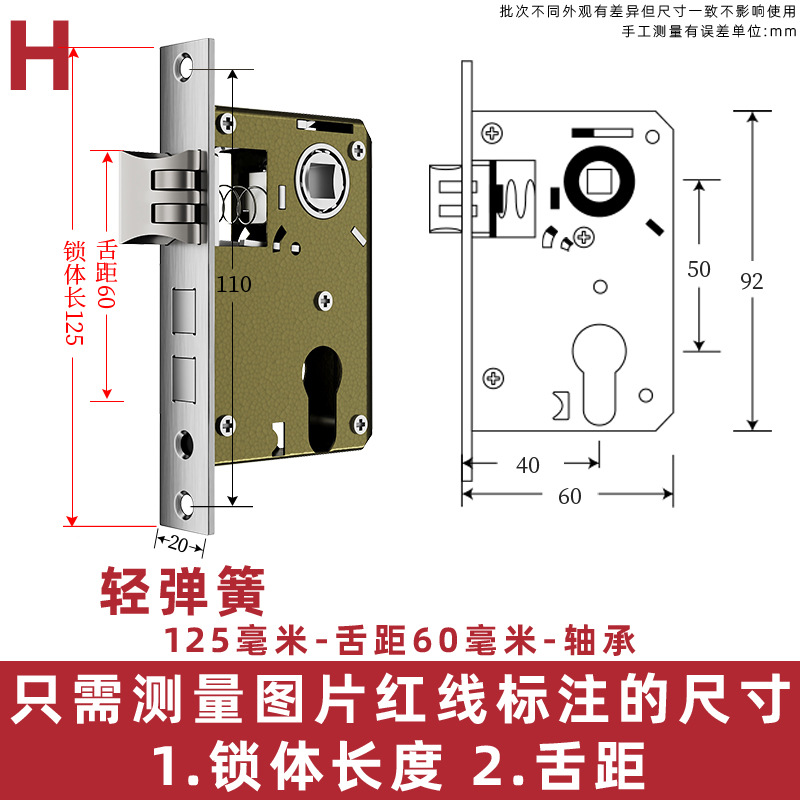 H

批次不同外观有差异但尺寸一致不影响使用
手工测量有误差单位:mm

锁体长125

舌距60

110

20

50

92

40

60

轻弹簧

125毫米-舌距60毫米-轴承

只需测量图片红线标注的尺寸
1.锁体长度 2.舌距