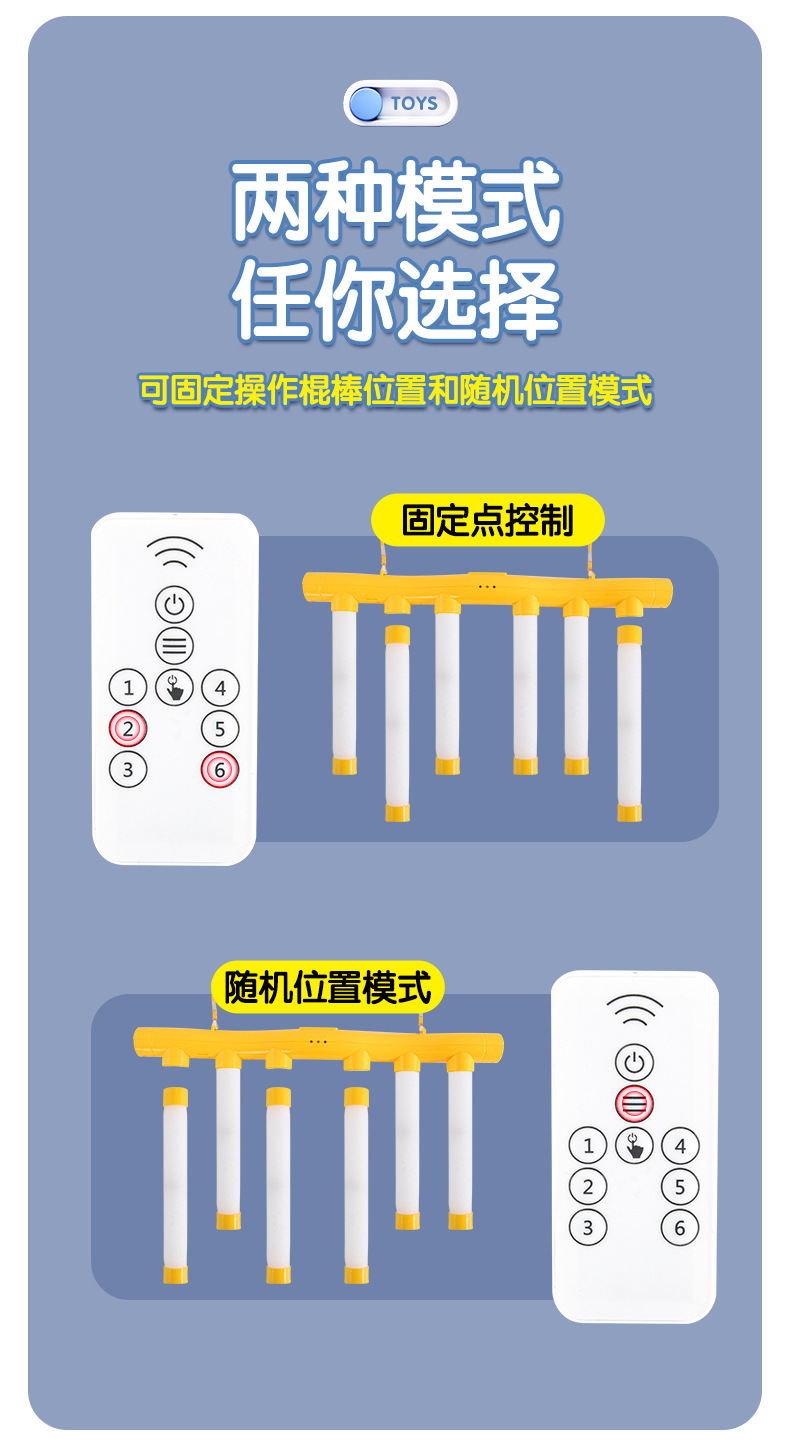 TOYS

两种模式
任你选择

可固定操作棍棒位置和随机位置模式

固定点控制

1 4
2 5
3 6

随机位置模式

1 4
2 5
3 6