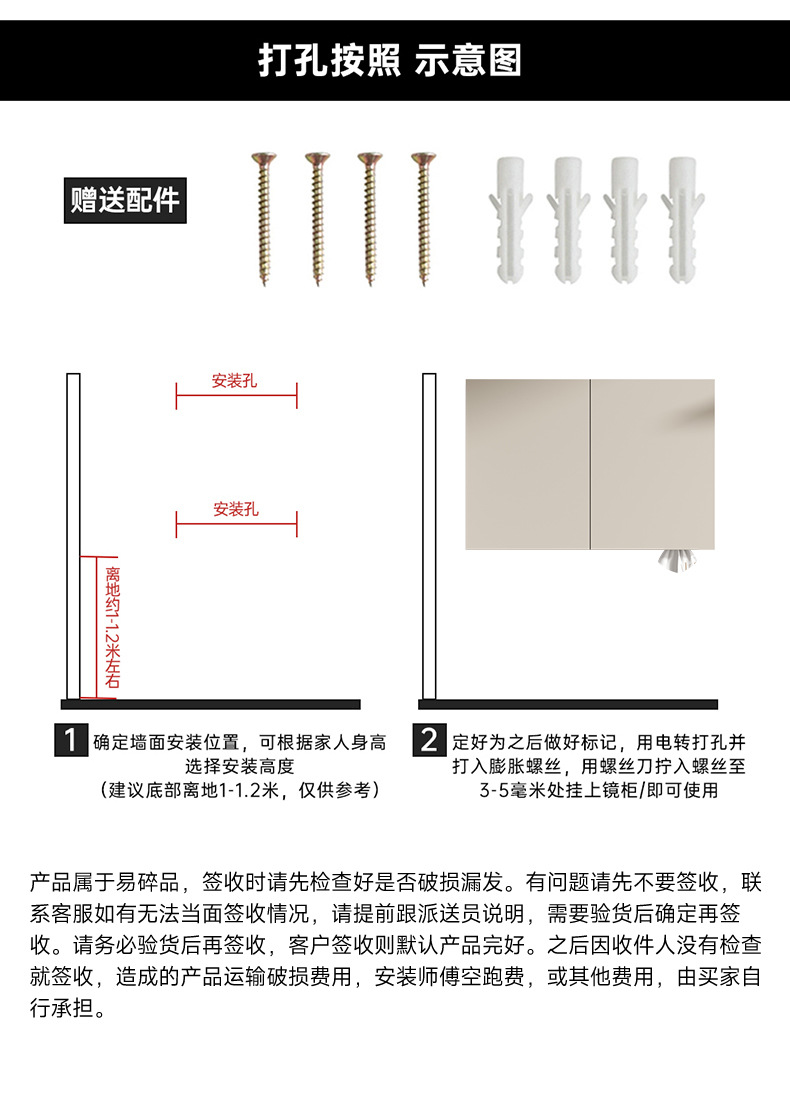 打孔按照 示意图

赠送配件

安装孔

安装孔

离地约1-1.2米左右

1 确定墙面安装位置，可根据家人身高选择安装高度
（建议底部离地1-1.2米，仅供参考）

2 定好为之后做好标记，用电转打孔并打入膨胀螺丝，用螺丝刀拧入螺丝至3-5毫米处挂上镜柜/即可使用

产品属于易碎品，签收时请先检查好是否破损漏发。有问题请先不要签收，联系客服如有无法当面签收情况，请提前跟派送员说明，需要验货后确定再签收。请务必验货后再签收，客户签收则默认产品完好。之后因收件人没有检查就签收，造成的产品运输破损费用，安装师傅空跑费，或其他费用，由买家自行承担。